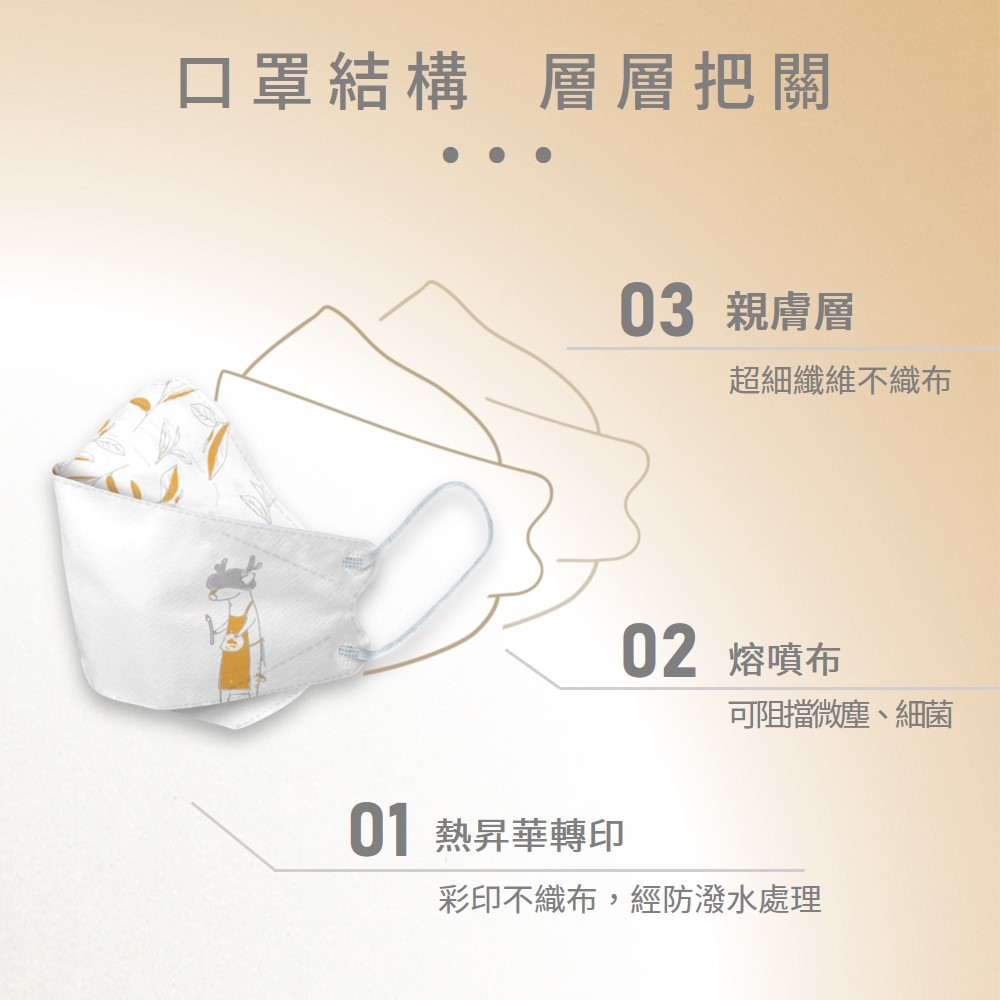 口罩結構　層層把關

03 親膚層
超細纖維不織布

02 熔噴布
可阻擋微塵、細菌

01 熱昇華轉印
彩印不織布，經防潑水處理