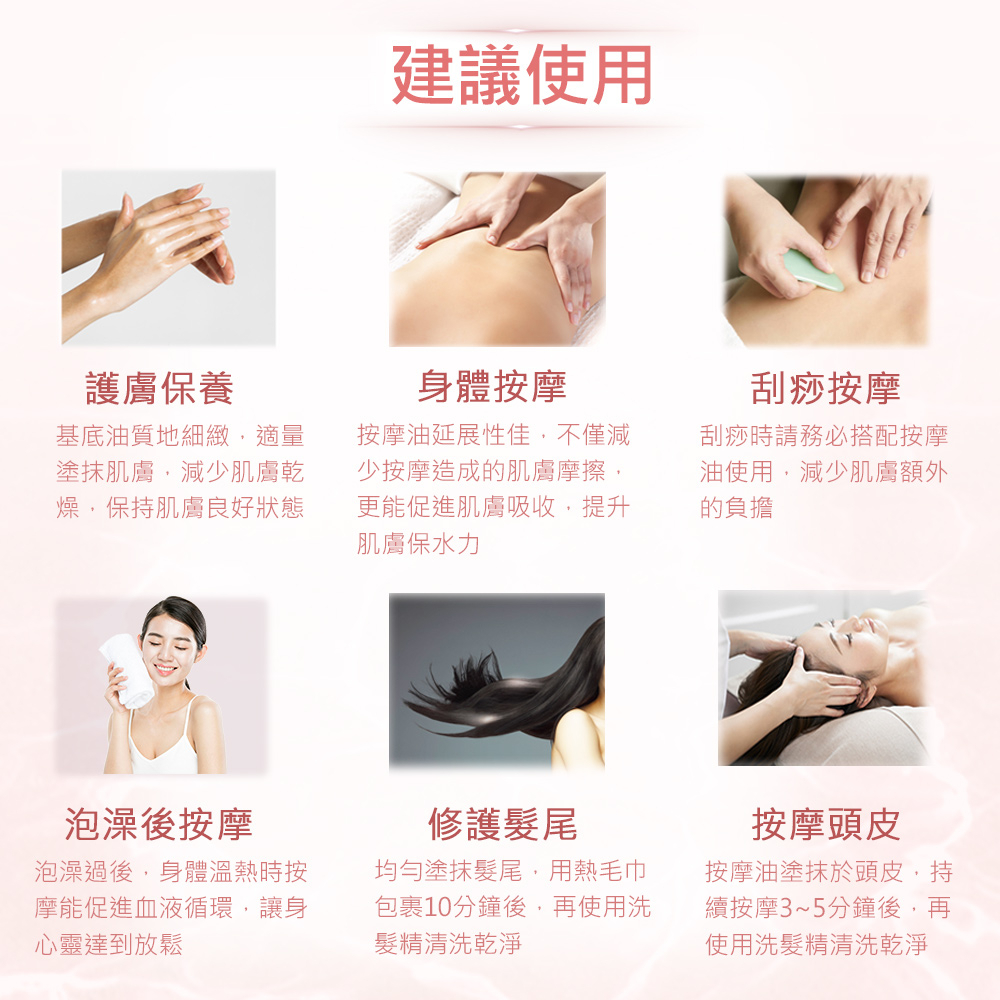 建議使用

護膚保養

基底油質地細緻，適量塗抹肌膚，減少肌膚乾燥，保持肌膚良好狀態

身體按摩

按摩油延展性佳，不僅減少按摩造成的肌膚摩擦，更能促進肌膚吸收，提升肌膚保水力

刮痧按摩

刮痧時請務必搭配按摩油使用，減少肌膚額外的負擔

泡澡後按摩

泡澡過後，身體溫熱時按摩能促進血液循環，讓身心靈達到放鬆

修護髮尾

均勻塗抹髮尾，用熱毛巾包裹10分鐘後，再使用洗髮精清洗乾淨

按摩頭皮

按摩油塗抹於頭皮，持續按摩3~5分鐘後，再使用洗髮精清洗乾淨