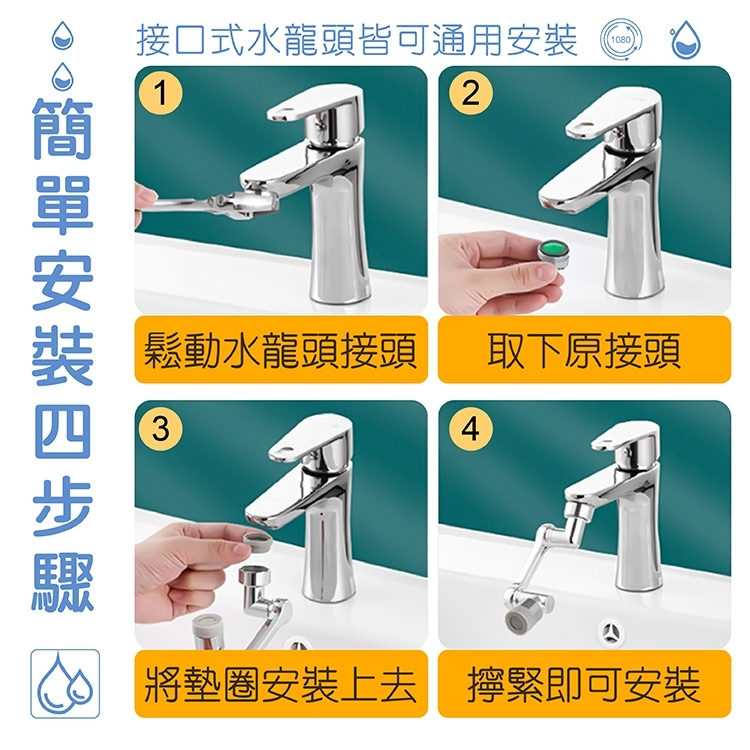 簡單安裝四步驟

接口式水龍頭皆可通用安裝 1080

1
鬆動水龍頭接頭

2
取下原接頭

3
將墊圈安裝上去

4
擰緊即可安裝