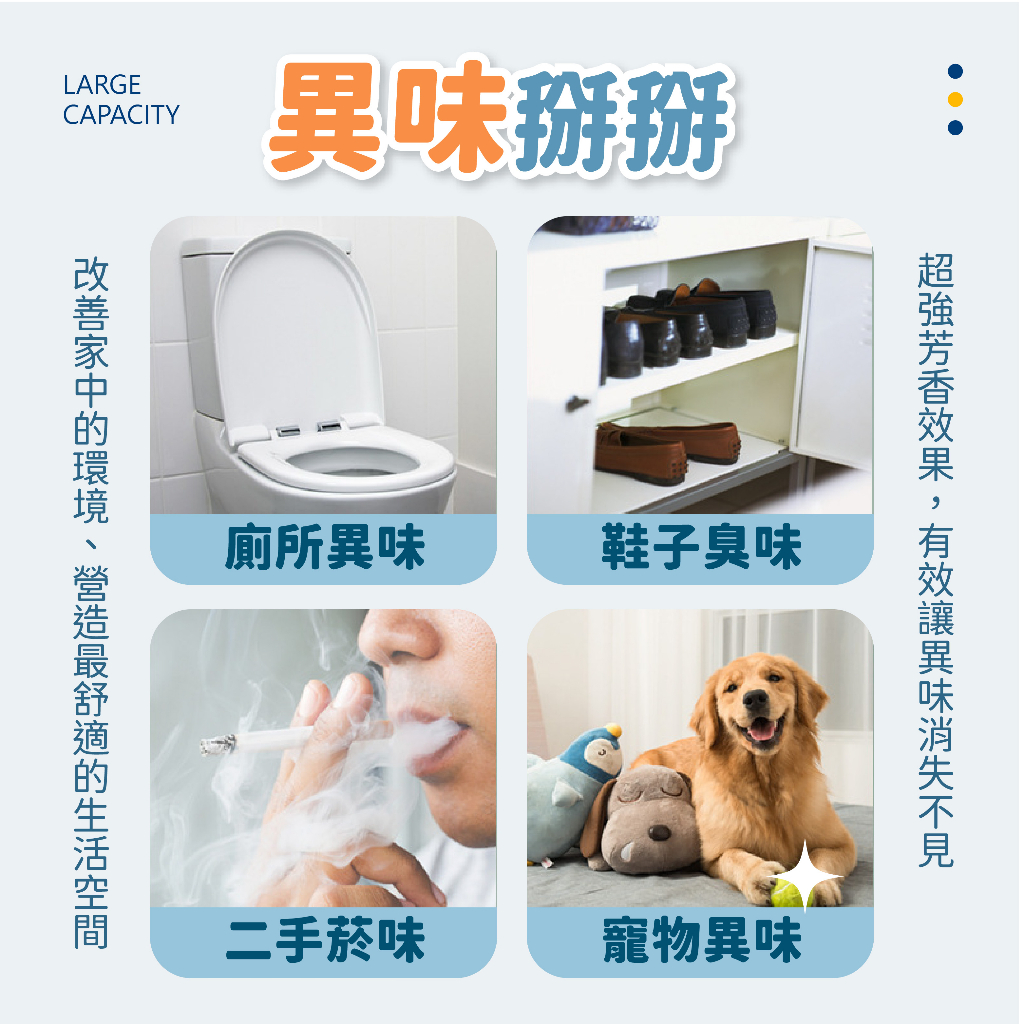 LARGE CAPACITY

異味掰掰

改善家中的環境、營造最舒適的生活空間

廁所異味

鞋子臭味

二手菸味

寵物異味

超強芳香效果，有效讓異味消失不見