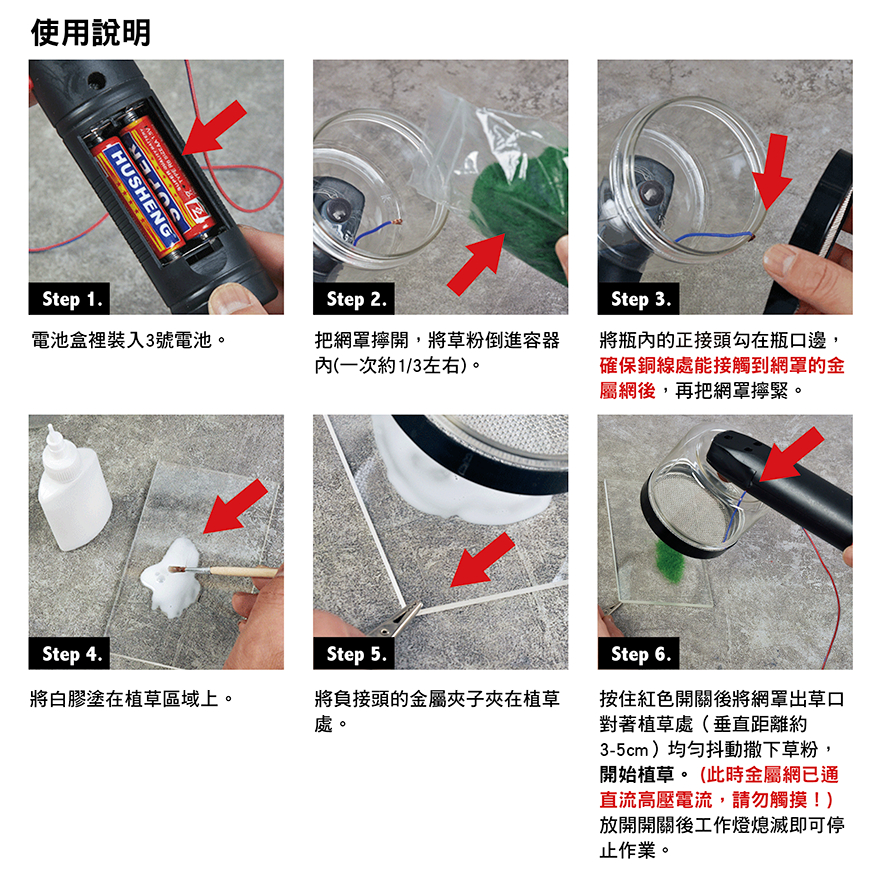 使用說明

HUSHENG

Step 1.

電池盒裡裝入3號電池。

Step 2.

把網罩擰開，將草粉倒進容器內(一次約1/3左右)。

Step 3.

將瓶內的正接頭勾在瓶口邊，確保銅線處能接觸到網罩的金屬網後，再把網罩擰緊。

Step 4.

將白膠塗在植草區域上。

Step 5.

將負接頭的金屬夾子夾在植草處。

Step 6.

按住紅色開關後將網罩出草口對著植草處（垂直距離約3-5cm）均勻抖動撒下草粉，開始植草。（此時金屬網已通直流高壓電流，請勿觸摸！）放開開關後工作燈熄滅即可停止作業。