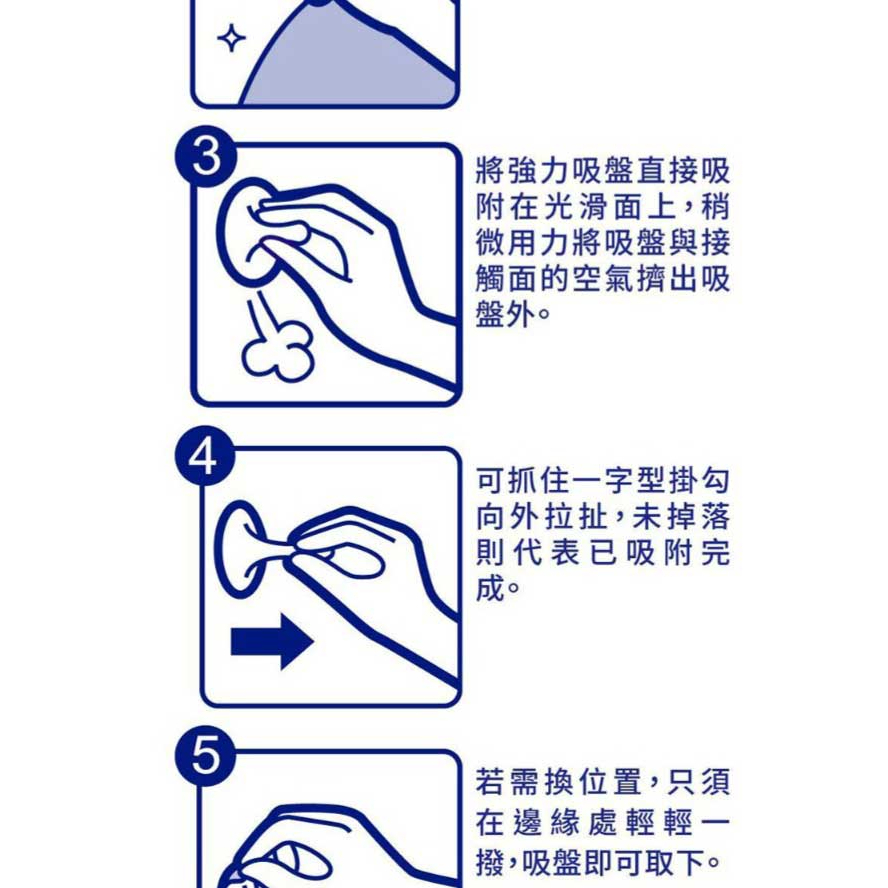 3

將強力吸盤直接吸附在光滑面上，稍微用力將吸盤與接觸面的空氣擠出吸盤外。

4

可抓住一字型掛勾向外拉扯，未掉落則代表已吸附完成。

5

若需換位置，只須在邊緣處輕輕一撥，吸盤即可取下。