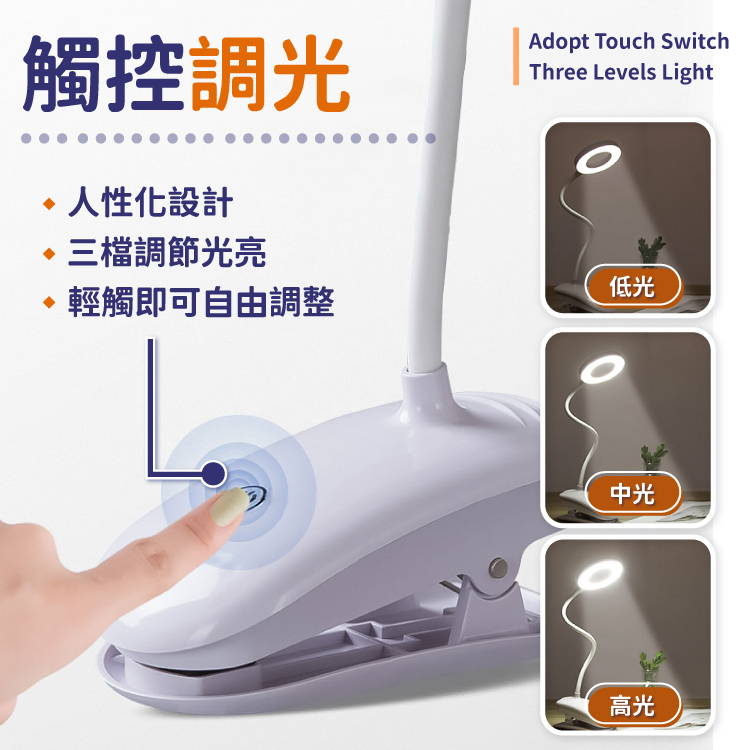 觸控調光

Adopt Touch Switch
Three Levels Light

◆ 人性化設計
◆ 三檔調節光亮
◆ 輕觸即可自由調整

低光

中光

高光