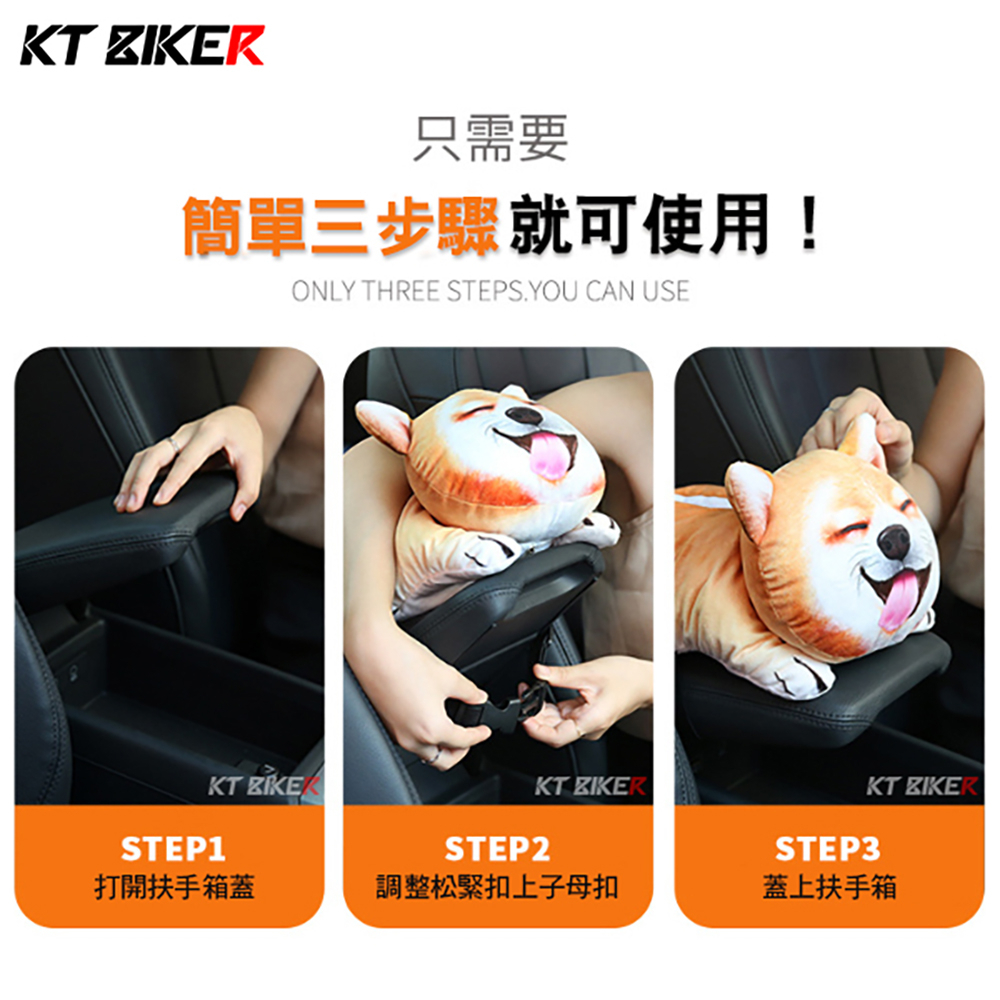 KT BIKER

只需要

簡單三步驟就可使用！

ONLY THREE STEPS.YOU CAN USE

KT BIKER

STEP1
打開扶手箱蓋

KT BIKER

STEP2
調整松緊扣上子母扣

KT BIKER

STEP3
蓋上扶手箱