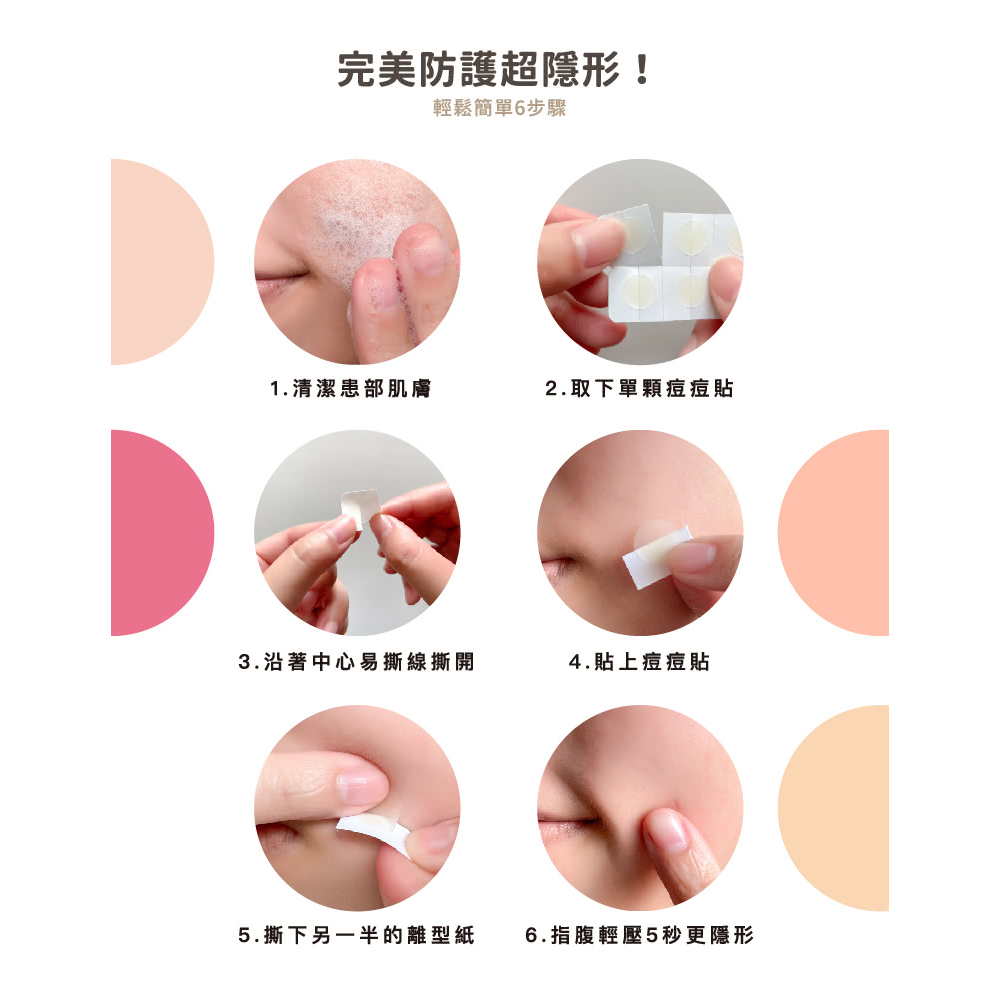 完美防護超隱形！
輕鬆簡單6步驟

1.清潔患部肌膚

2.取下單顆痘痘貼

3.沿著中心易撕線撕開

4.貼上痘痘貼

5.撕下另一半的離型紙

6.指腹輕壓5秒更隱形