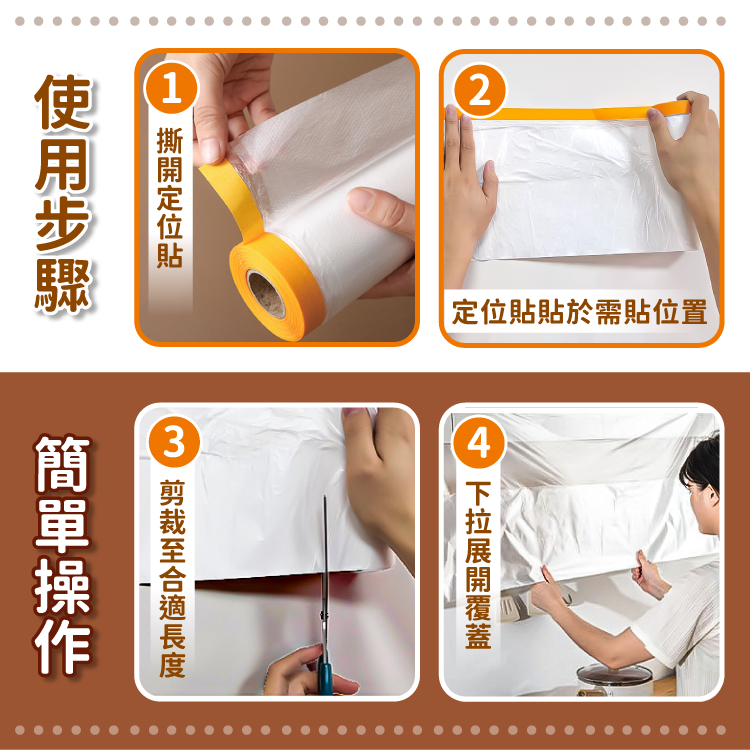 使用步驟

1
撕開定位貼

2
定位貼貼於需貼位置

簡單操作

3
剪裁至合適長度

4
下拉展開覆蓋