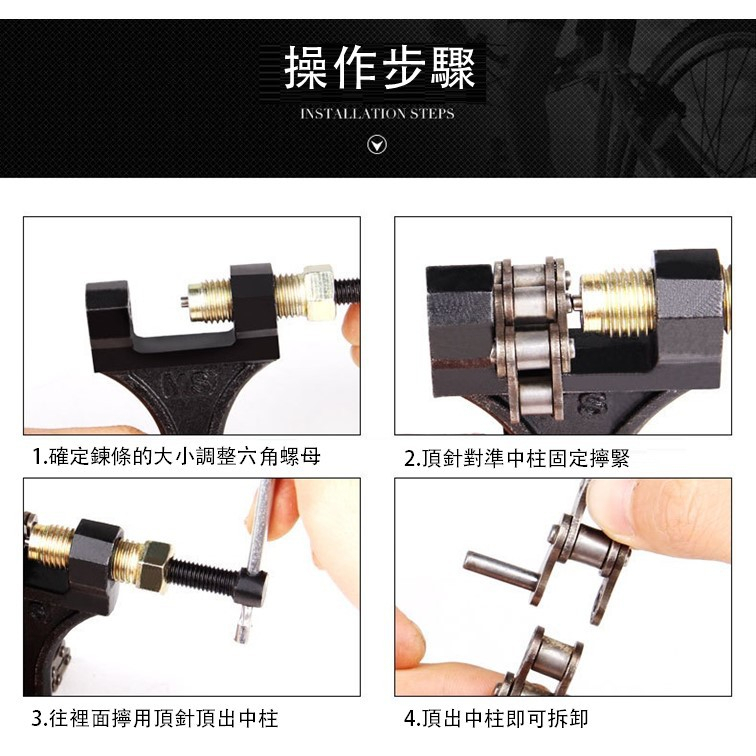 操作步驟

INSTALLATION STEPS

1.確定鍊條的大小調整六角螺母

2.頂針對準中柱固定擰緊

3.往裡面擰用頂針頂出中柱

4.頂出中柱即可拆卸