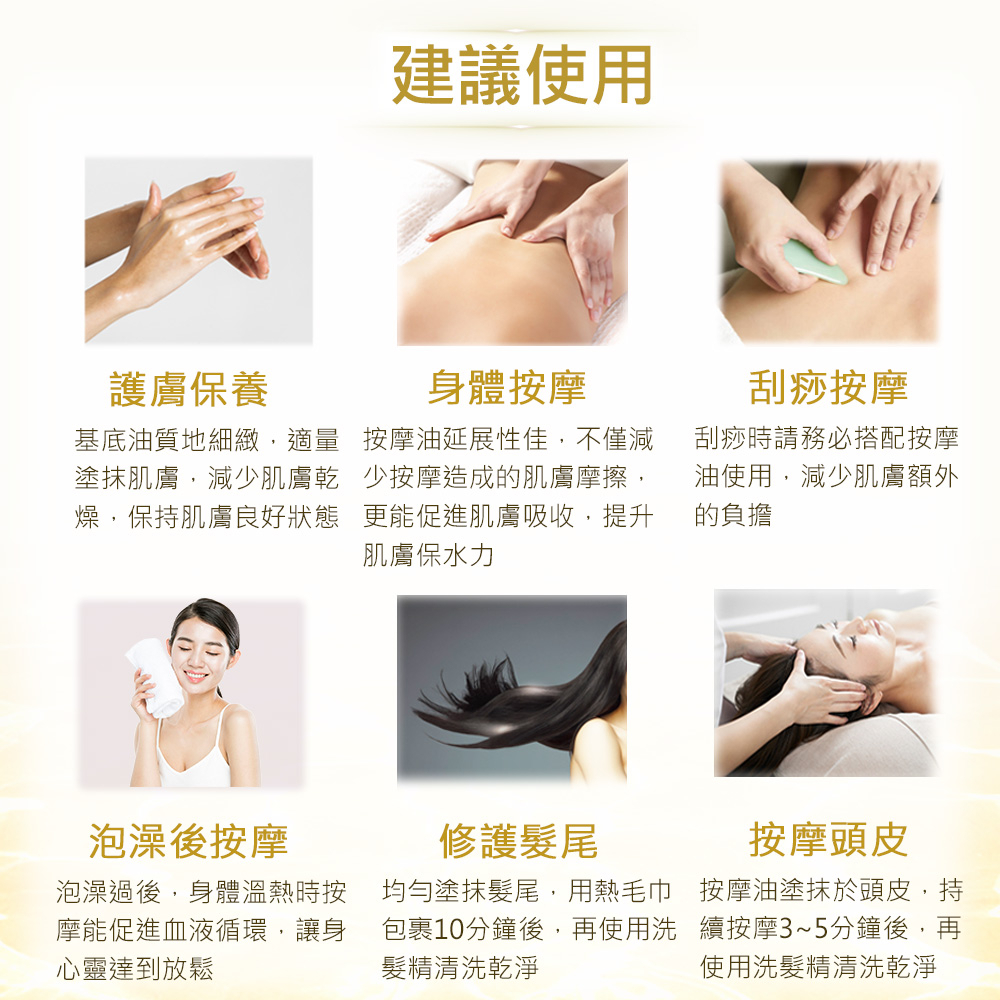 建議使用

護膚保養

基底油質地細緻，適量塗抹肌膚，減少肌膚乾燥，保持肌膚良好狀態

身體按摩

按摩油延展性佳，不僅減少按摩造成的肌膚摩擦，更能促進肌膚吸收，提升肌膚保水力

刮痧按摩

刮痧時請務必搭配按摩油使用，減少肌膚額外的負擔

泡澡後按摩

泡澡過後，身體溫熱時按摩能促進血液循環，讓身心靈達到放鬆

修護髮尾

均勻塗抹髮尾，用熱毛巾包裹10分鐘後，再使用洗髮精清洗乾淨

按摩頭皮

按摩油塗抹於頭皮，持續按摩3~5分鐘後，再使用洗髮精清洗乾淨