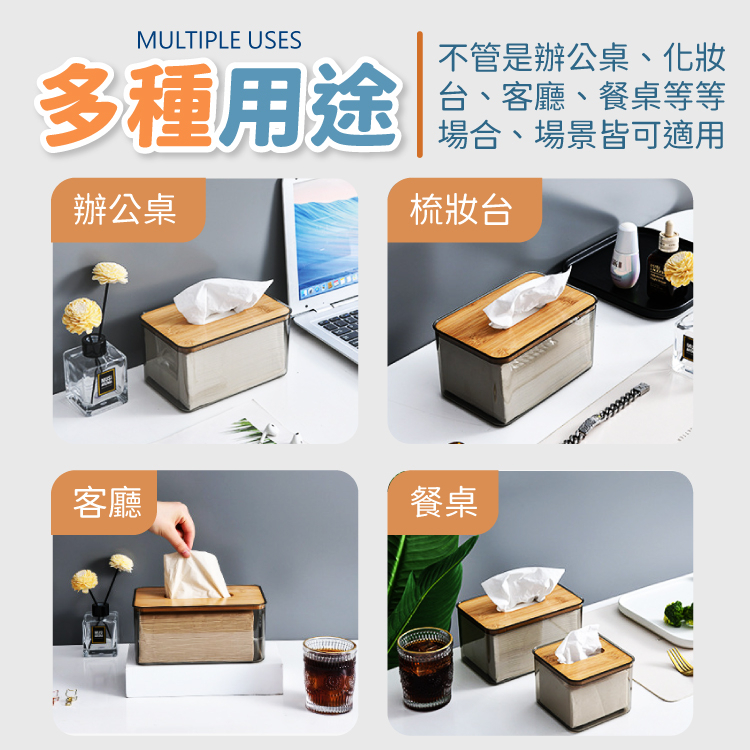 MULTIPLE USES

多種用途

不管是辦公桌、化妝台、客廳、餐桌等等場合、場景皆可適用

辦公桌

梳妝台

客廳

餐桌