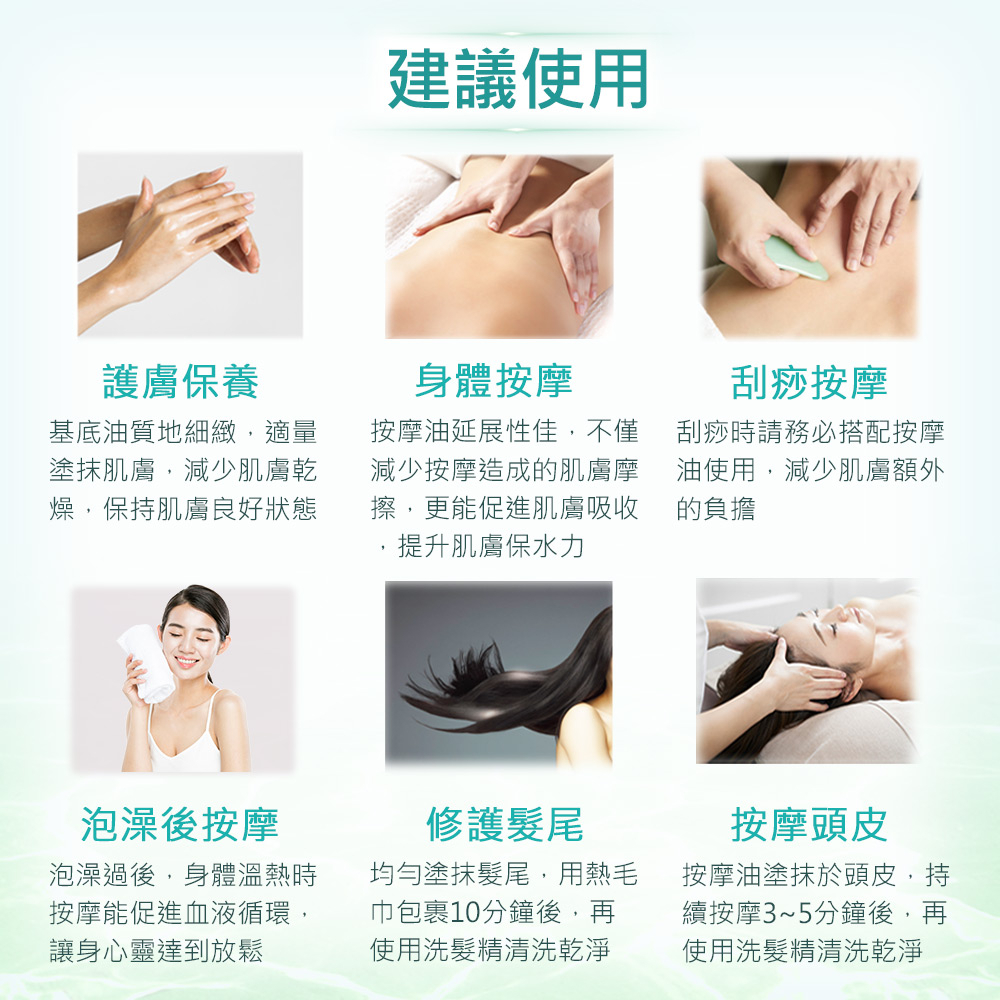 建議使用

護膚保養

基底油質地細緻，適量塗抹肌膚，減少肌膚乾燥，保持肌膚良好狀態

身體按摩

按摩油延展性佳，不僅減少按摩造成的肌膚摩擦，更能促進肌膚吸收，提升肌膚保水力

刮痧按摩

刮痧時請務必搭配按摩油使用，減少肌膚額外的負擔

泡澡後按摩

泡澡過後，身體溫熱時按摩能促進血液循環，讓身心靈達到放鬆

修護髮尾

均勻塗抹髮尾，用熱毛巾包裹10分鐘後，再使用洗髮精清洗乾淨

按摩頭皮

按摩油塗抹於頭皮，持續按摩3~5分鐘後，再使用洗髮精清洗乾淨