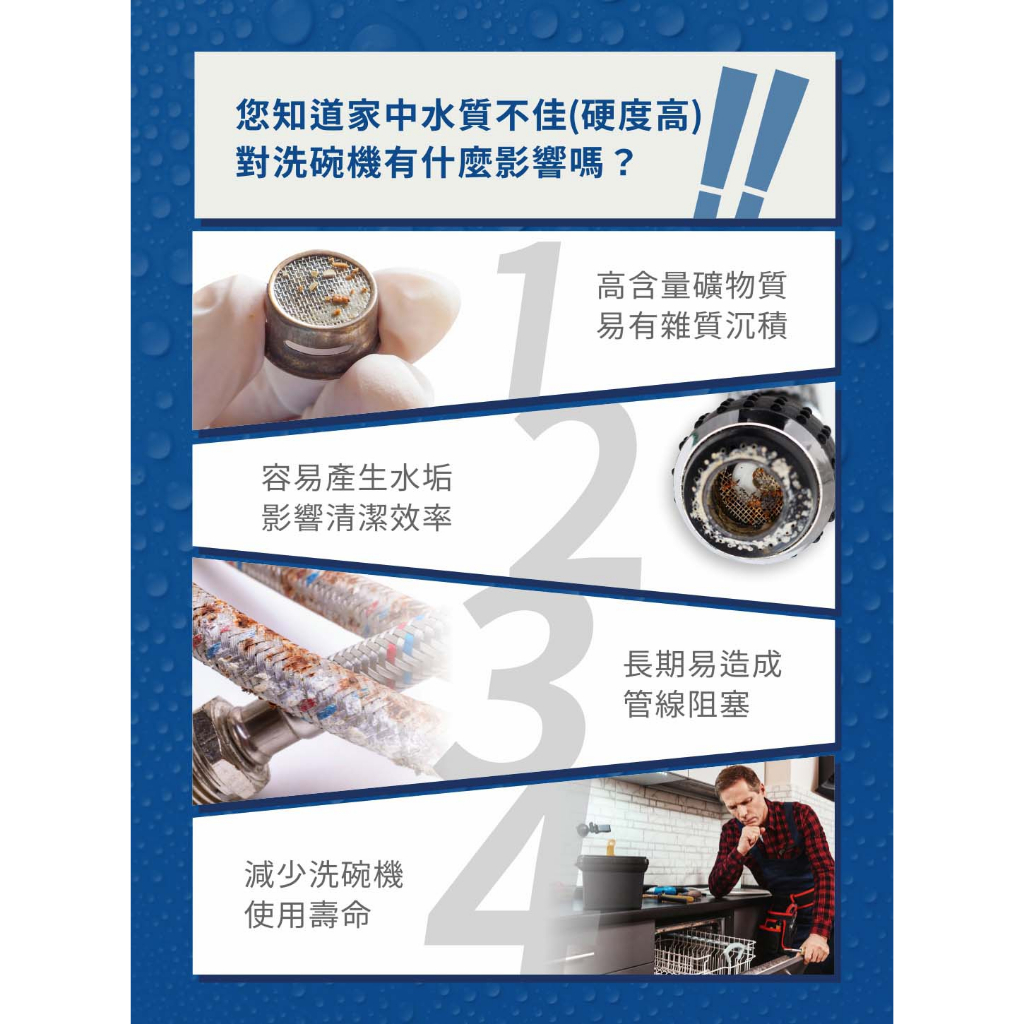 您知道家中水質不佳(硬度高)
對洗碗機有什麼影響嗎？

!!

1

高含量礦物質
易有雜質沉積

2

容易產生水垢
影響清潔效率

3

長期易造成
管線阻塞

4

減少洗碗機
使用壽命