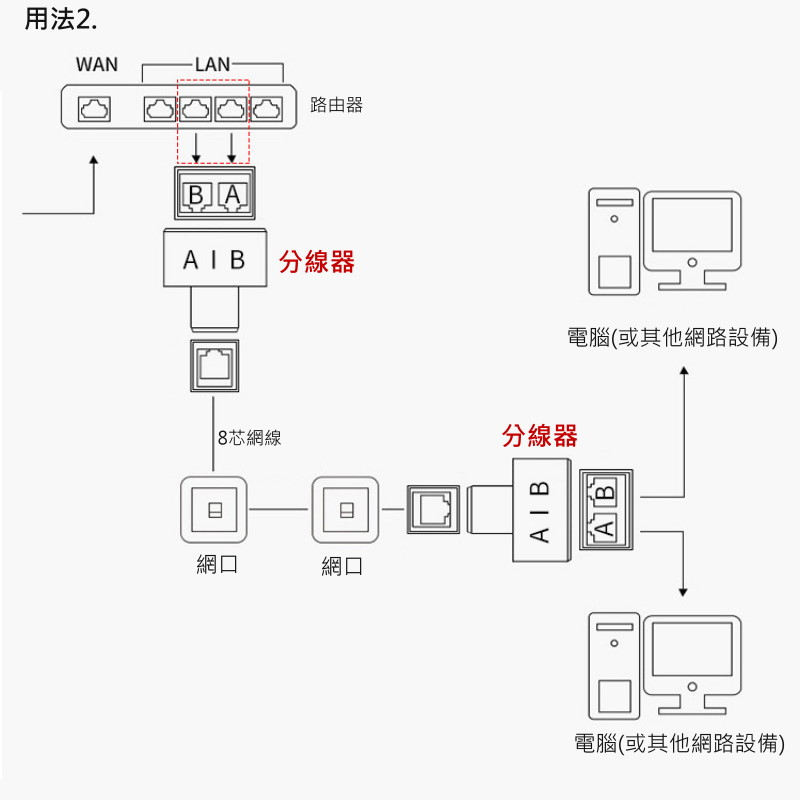 用法2.

WAN

LAN

路由器

B A

A I B

分線器

電腦(或其他網路設備)

8芯網線

分線器

網口

網口

A I B

B

A

電腦(或其他網路設備)