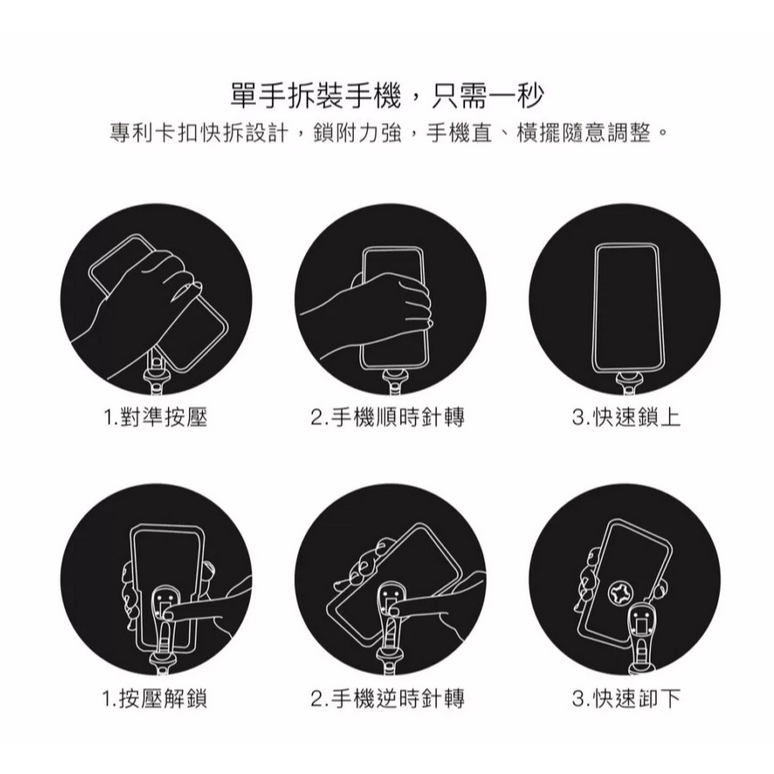 單手拆裝手機，只需一秒
專利卡扣快拆設計，鎖附力強，手機直、橫擺隨意調整。

1.對準按壓

2.手機順時針轉

3.快速鎖上

1.按壓解鎖

2.手機逆時針轉

3.快速卸下