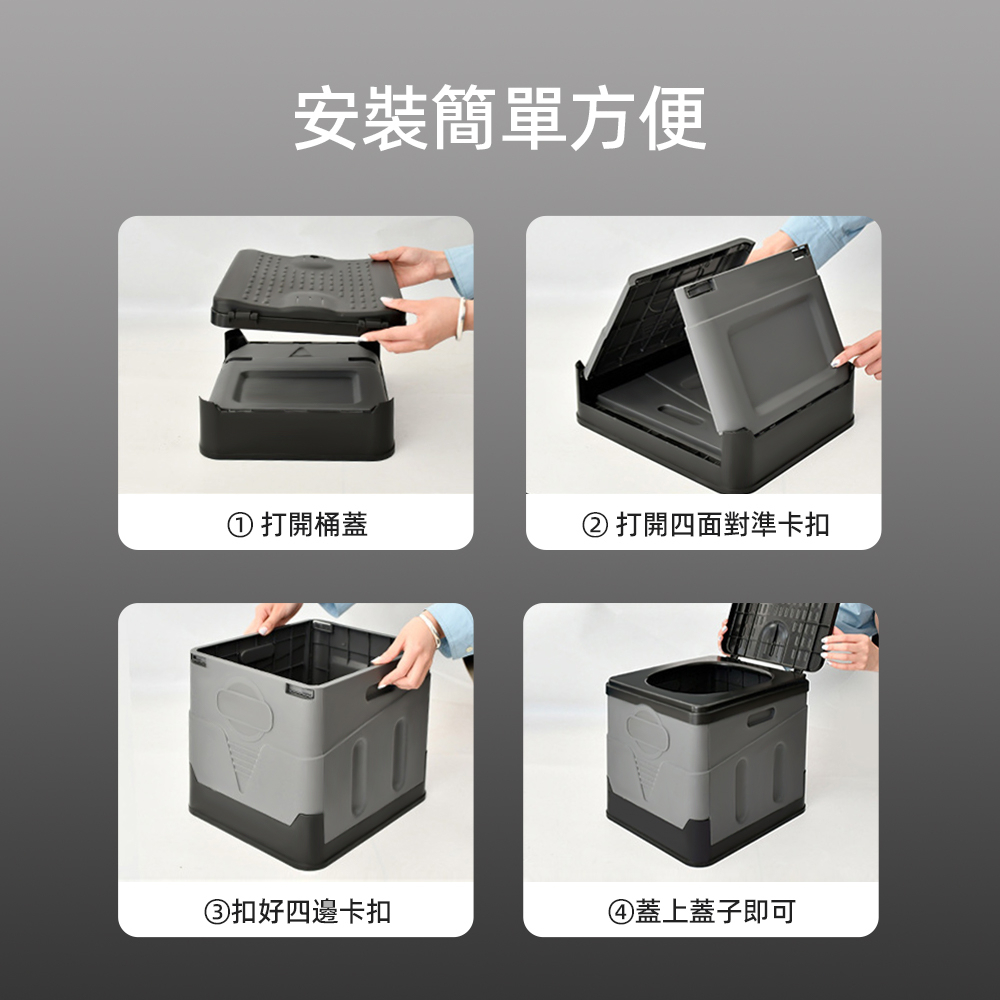 安裝簡單方便

① 打開桶蓋

② 打開四面對準卡扣

③扣好四邊卡扣

④蓋上蓋子即可