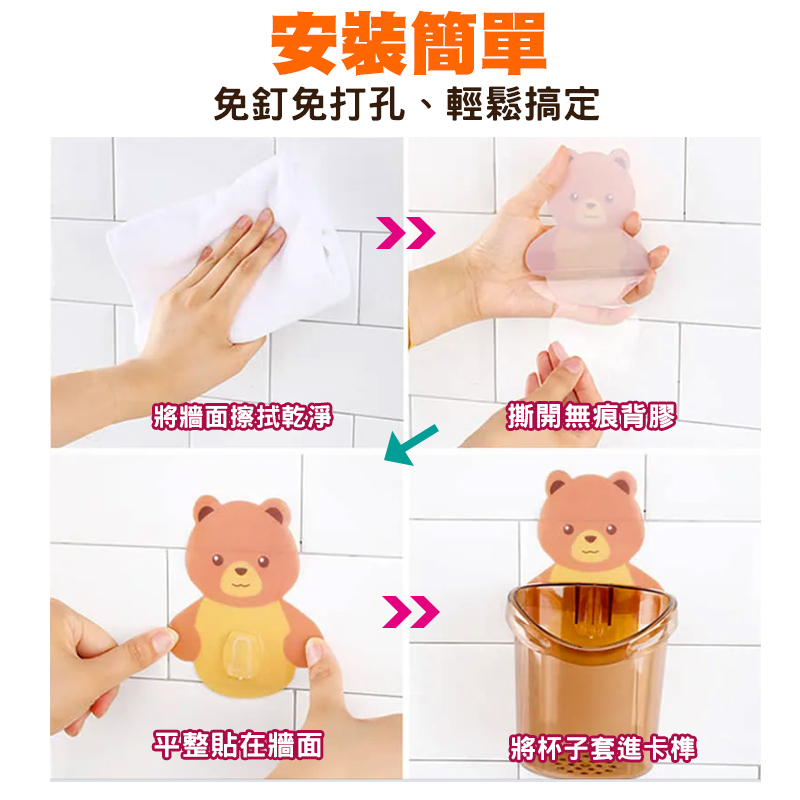 安裝簡單

免釘免打孔、輕鬆搞定

將牆面擦拭乾淨

撕開無痕背膠

平整貼在牆面

將杯子套進卡榫