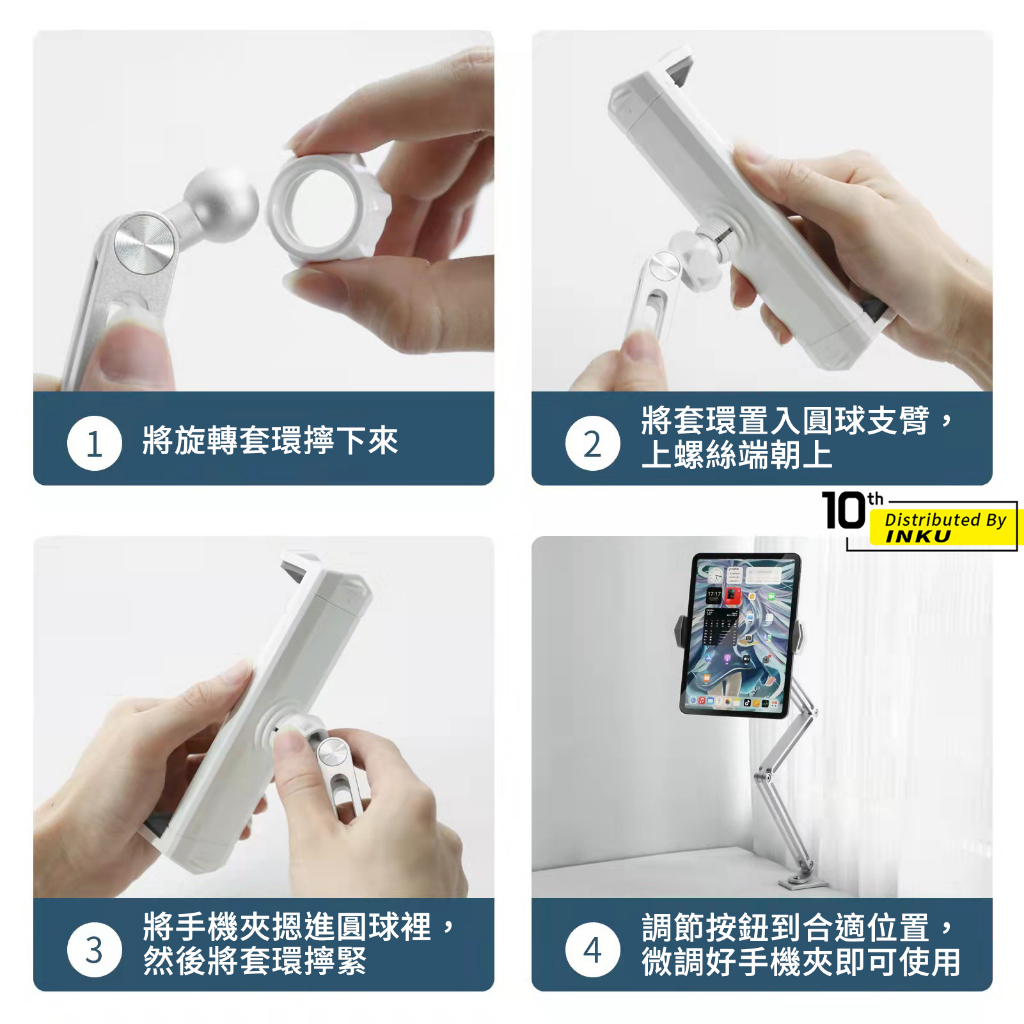 1 將旋轉套環擰下來

2 將套環置入圓球支臂，上螺絲端朝上

10th Distributed By INKU

3 將手機夾摁進圓球裡，然後將套環擰緊

4 調節按鈕到合適位置，微調好手機夾即可使用