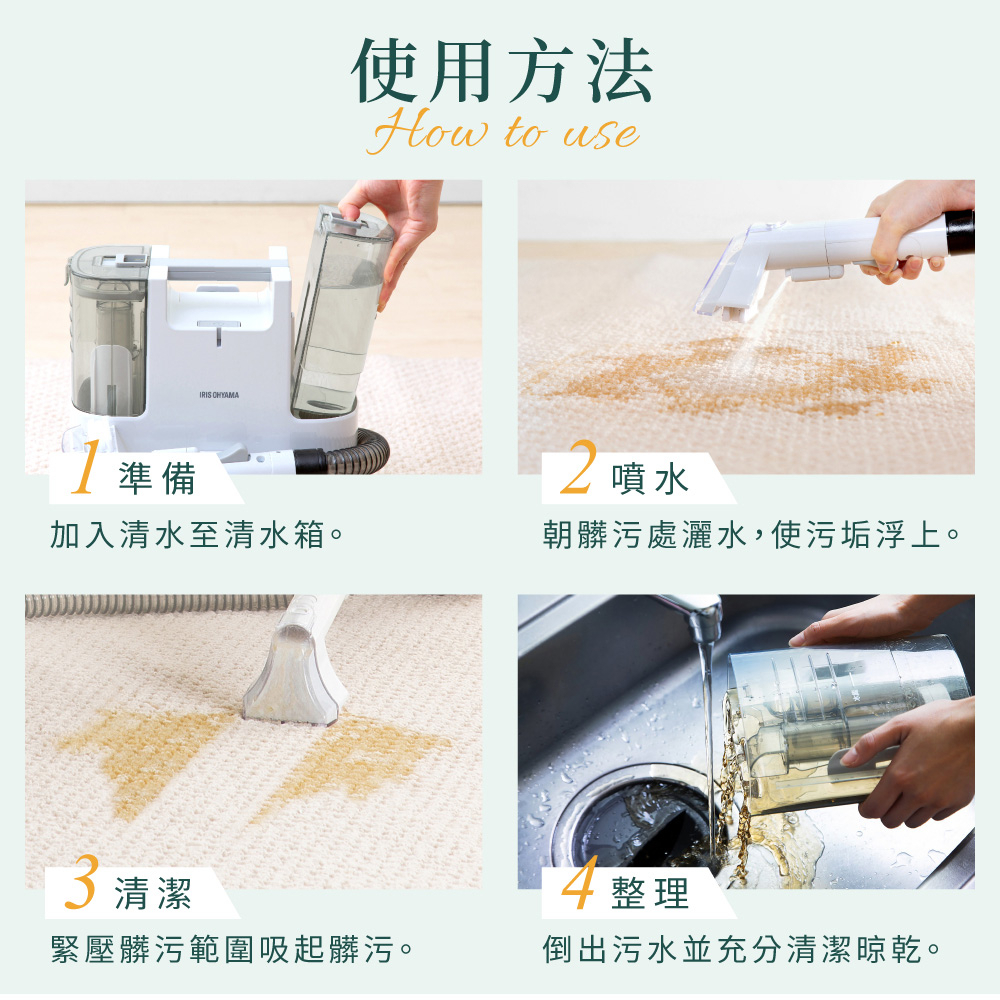 使用方法
How to use

IRIS OHYAMA

1 準備
加入清水至清水箱。

2 噴水
朝髒污處灑水，使污垢浮上。

3 清潔
緊壓髒污範圍吸起髒污。

4 整理
倒出污水並充分清潔晾乾。