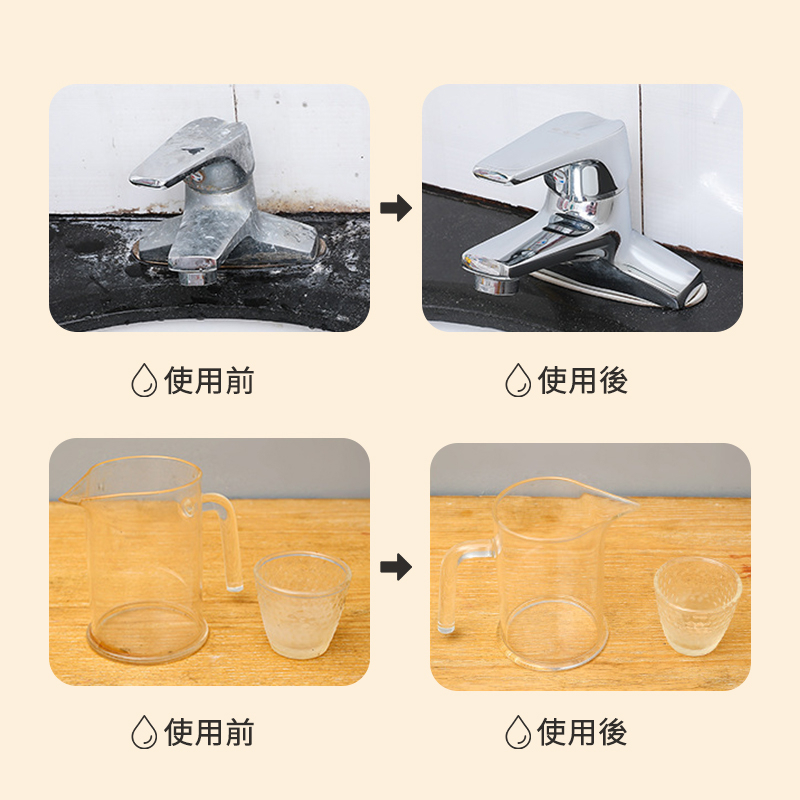 使用前

使用後

使用前

使用後