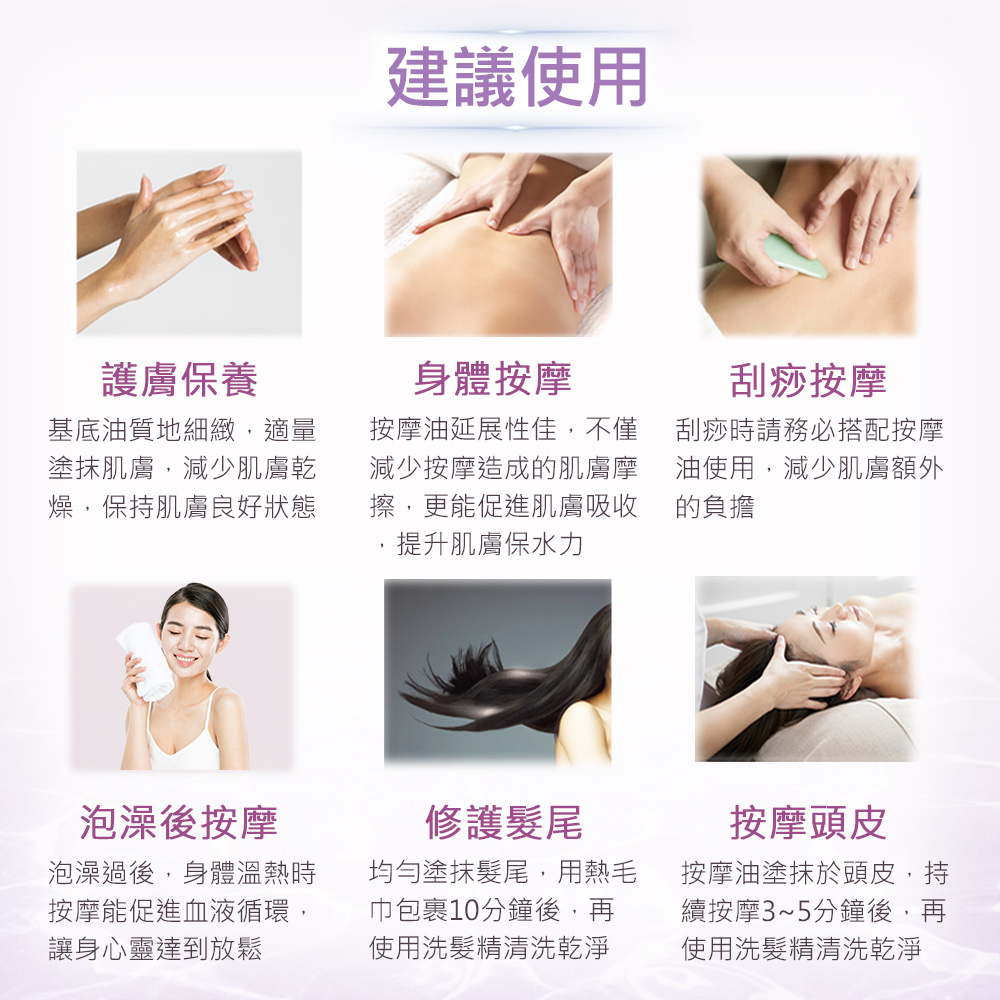 建議使用

護膚保養

基底油質地細緻，適量塗抹肌膚，減少肌膚乾燥，保持肌膚良好狀態

身體按摩

按摩油延展性佳，不僅減少按摩造成的肌膚摩擦，更能促進肌膚吸收，提升肌膚保水力

刮痧按摩

刮痧時請務必搭配按摩油使用，減少肌膚額外的負擔

泡澡後按摩

泡澡過後，身體溫熱時按摩能促進血液循環，讓身心靈達到放鬆

修護髮尾

均勻塗抹髮尾，用熱毛巾包裹10分鐘後，再使用洗髮精清洗乾淨

按摩頭皮

按摩油塗抹於頭皮，持續按摩3~5分鐘後，再使用洗髮精清洗乾淨