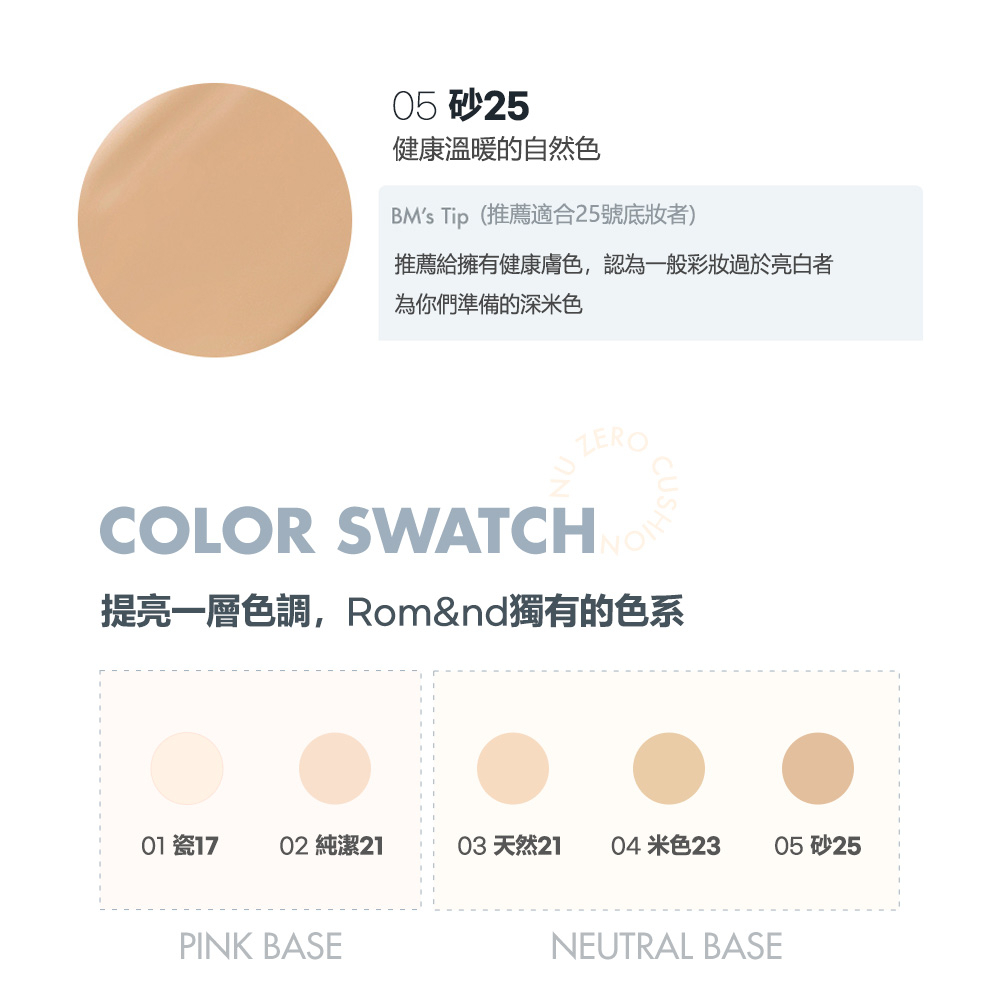 05 砂25
健康溫暖的自然色

BM's Tip（推薦適合25號底妝者）

推薦給擁有健康膚色，認為一般彩妝過於亮白者
為你們準備的深米色

NU ZERO CUSHION

COLOR SWATCH

提亮一層色調，Rom&nd獨有的色系

01 瓷17
02 純潔21

PINK BASE

03 天然21
04 米色23
05 砂25

NEUTRAL BASE