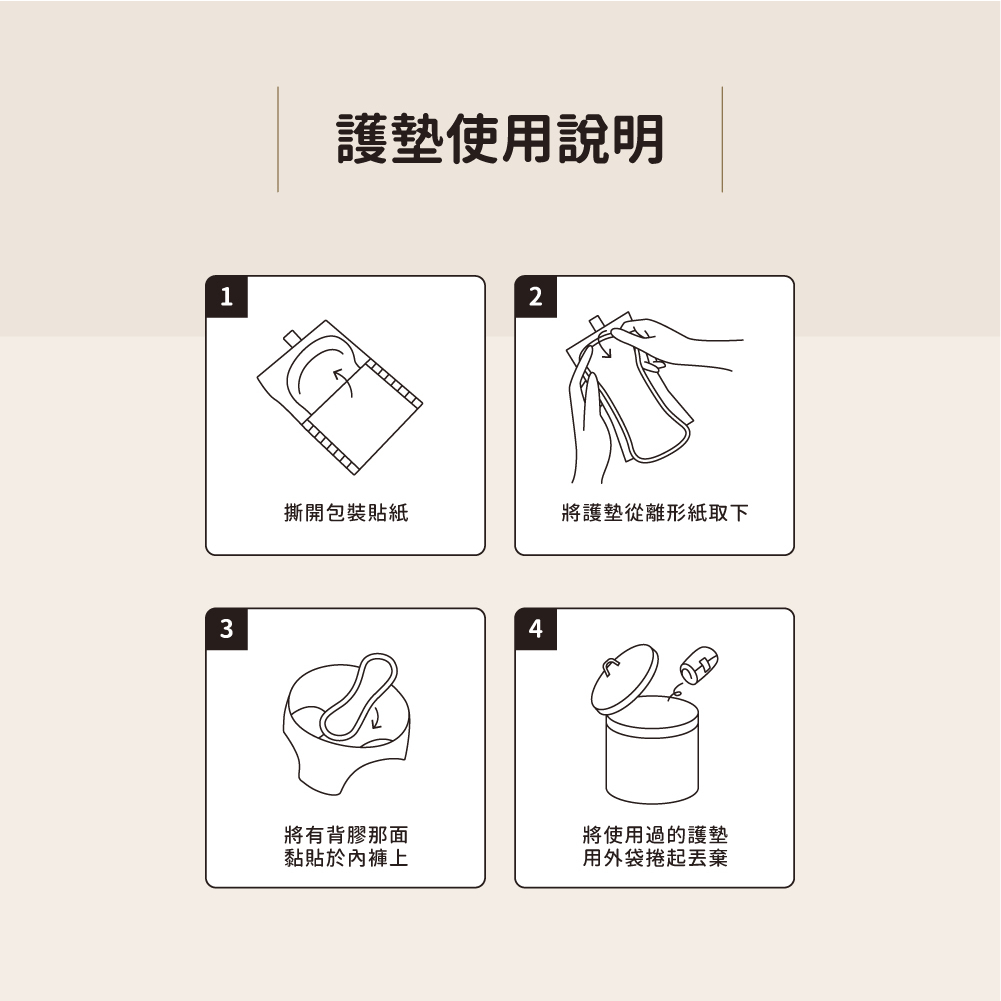 護墊使用說明

1

撕開包裝貼紙

2

將護墊從離形紙取下

3

將有背膠那面
黏貼於內褲上

4

將使用過的護墊
用外袋捲起丟棄