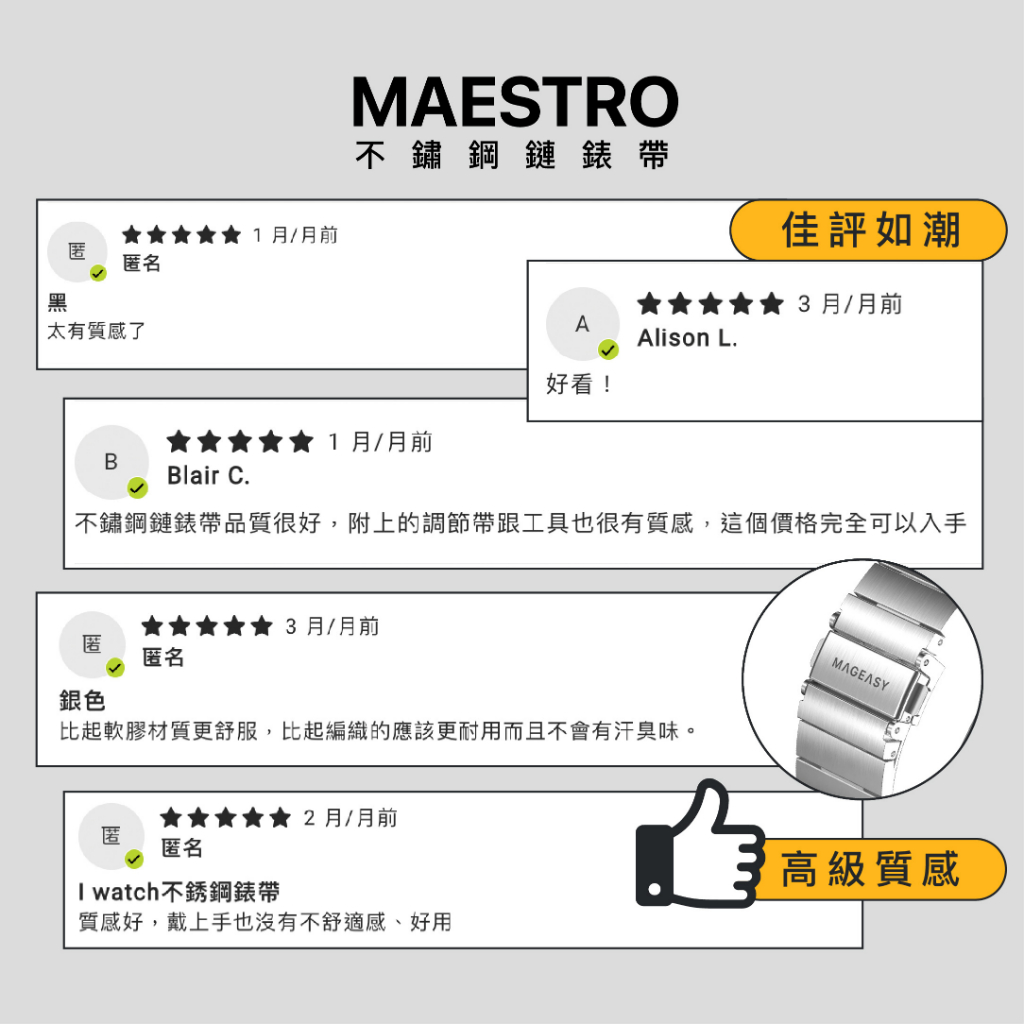 MAESTRO
不鏽鋼鏈錶帶

佳評如潮

匿
★★★★★ 1 月/月前
匿名
黑
太有質感了

A
★★★★★ 3 月/月前
Alison L.
好看！

B
★★★★★ 1 月/月前
Blair C.
不鏽鋼鏈錶帶品質很好，附上的調節帶跟工具也很有質感，這個價格完全可以入手

匿
★★★★★ 3 月/月前
匿名
銀色
比起軟膠材質更舒服，比起編織的應該更耐用而且不會有汗臭味。

MAGEASY

匿
★★★★★ 2 月/月前
匿名
I watch不銹鋼錶帶
質感好，戴上手也沒有不舒適感、好用

高級質感