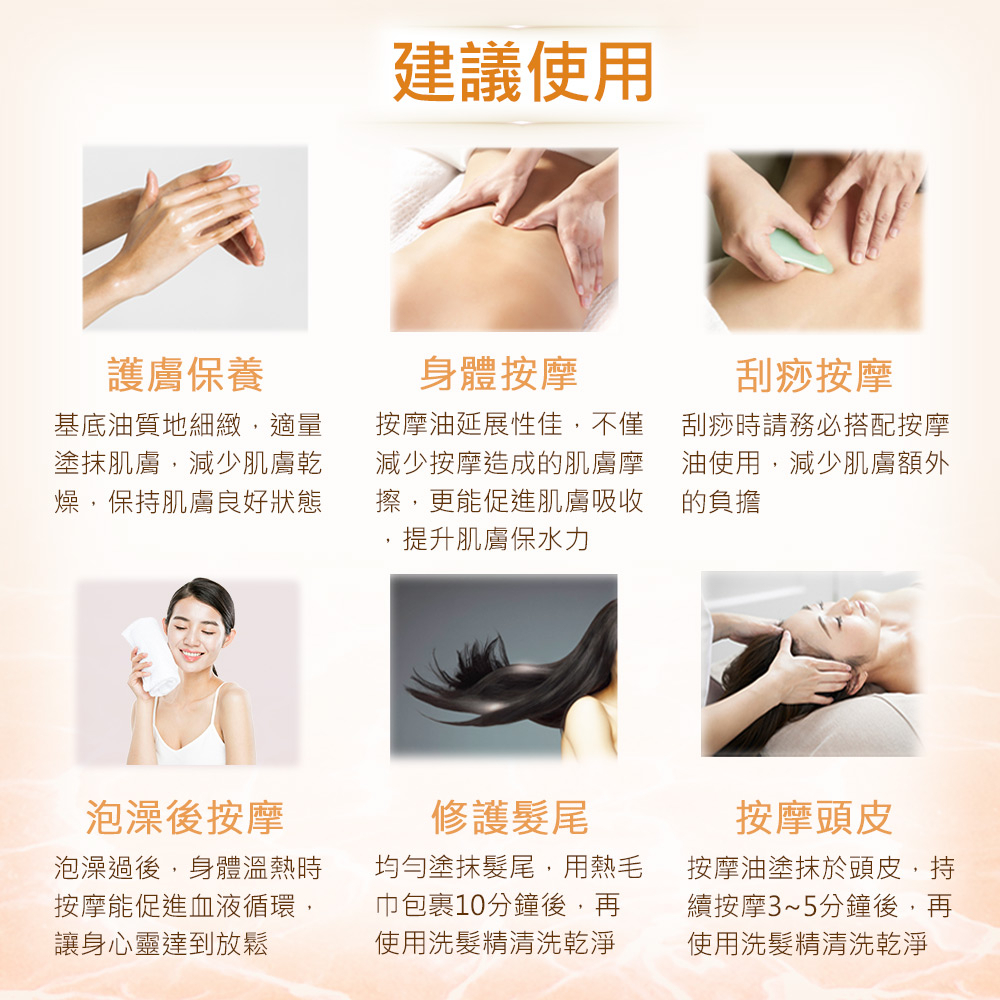 建議使用

護膚保養

基底油質地細緻，適量塗抹肌膚，減少肌膚乾燥，保持肌膚良好狀態

身體按摩

按摩油延展性佳，不僅減少按摩造成的肌膚摩擦，更能促進肌膚吸收，提升肌膚保水力

刮痧按摩

刮痧時請務必搭配按摩油使用，減少肌膚額外的負擔

泡澡後按摩

泡澡過後，身體溫熱時按摩能促進血液循環，讓身心靈達到放鬆

修護髮尾

均勻塗抹髮尾，用熱毛巾包裹10分鐘後，再使用洗髮精清洗乾淨

按摩頭皮

按摩油塗抹於頭皮，持續按摩3~5分鐘後，再使用洗髮精清洗乾淨