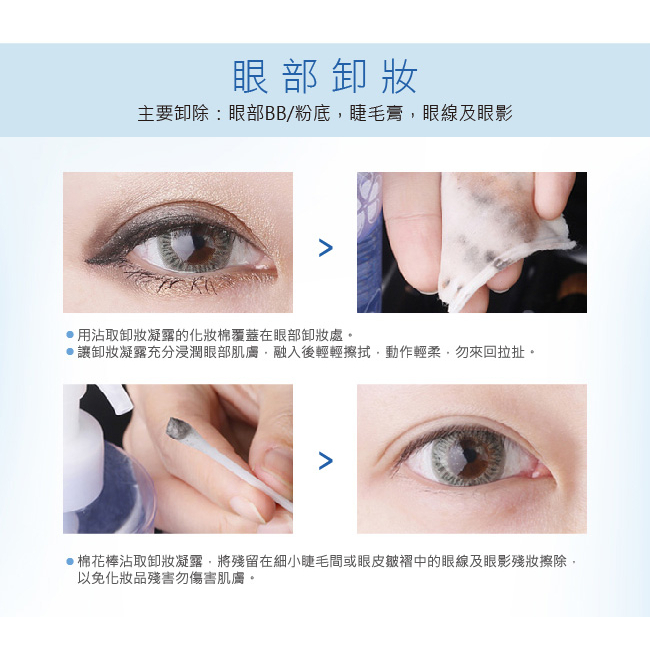 眼部卸妝

主要卸除：眼部BB/粉底，睫毛膏，眼線及眼影

>

● 用沾取卸妝凝露的化妝棉覆蓋在眼部卸妝處。
● 讓卸妝凝露充分浸潤眼部肌膚，融入後輕輕擦拭，動作輕柔，勿來回拉扯。

>

● 棉花棒沾取卸妝凝露，將殘留在細小睫毛間或眼皮皺褶中的眼線及眼影殘妝擦除，以免化妝品殘害勿傷害肌膚。