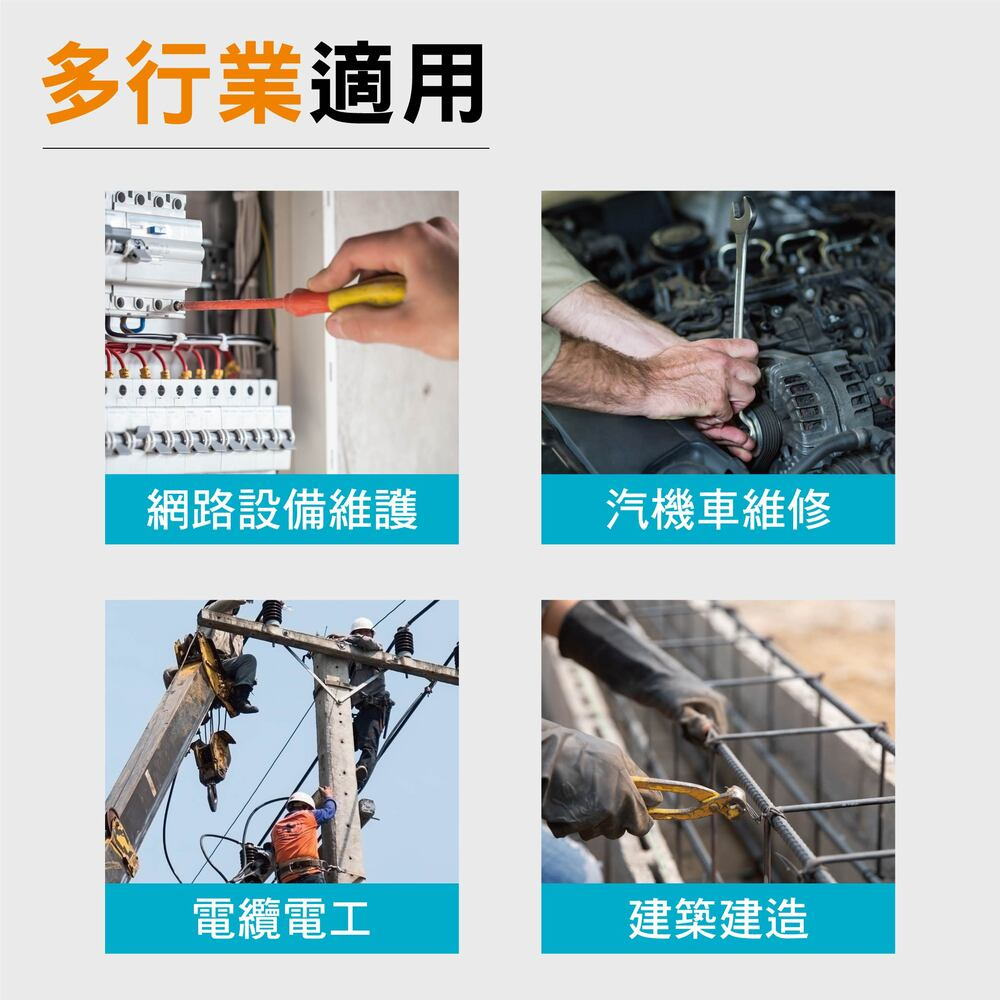 多行業適用

網路設備維護

汽機車維修

電纜電工

建築建造