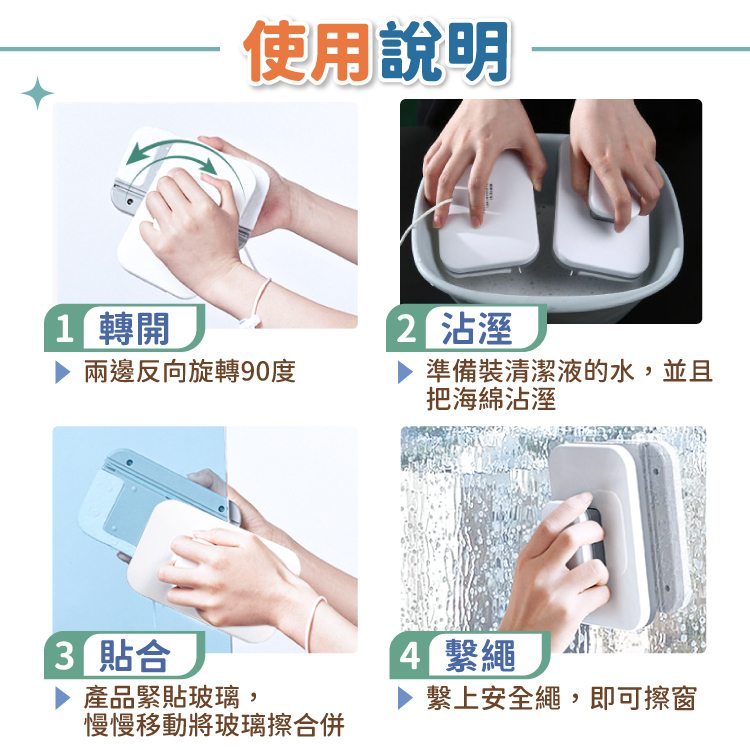 使用說明

1 轉開
▶ 兩邊反向旋轉90度

2 沾溼
▶ 準備裝清潔液的水，並且把海綿沾溼

3 貼合
▶ 產品緊貼玻璃，慢慢移動將玻璃擦合併

4 繫繩
▶ 繫上安全繩，即可擦窗