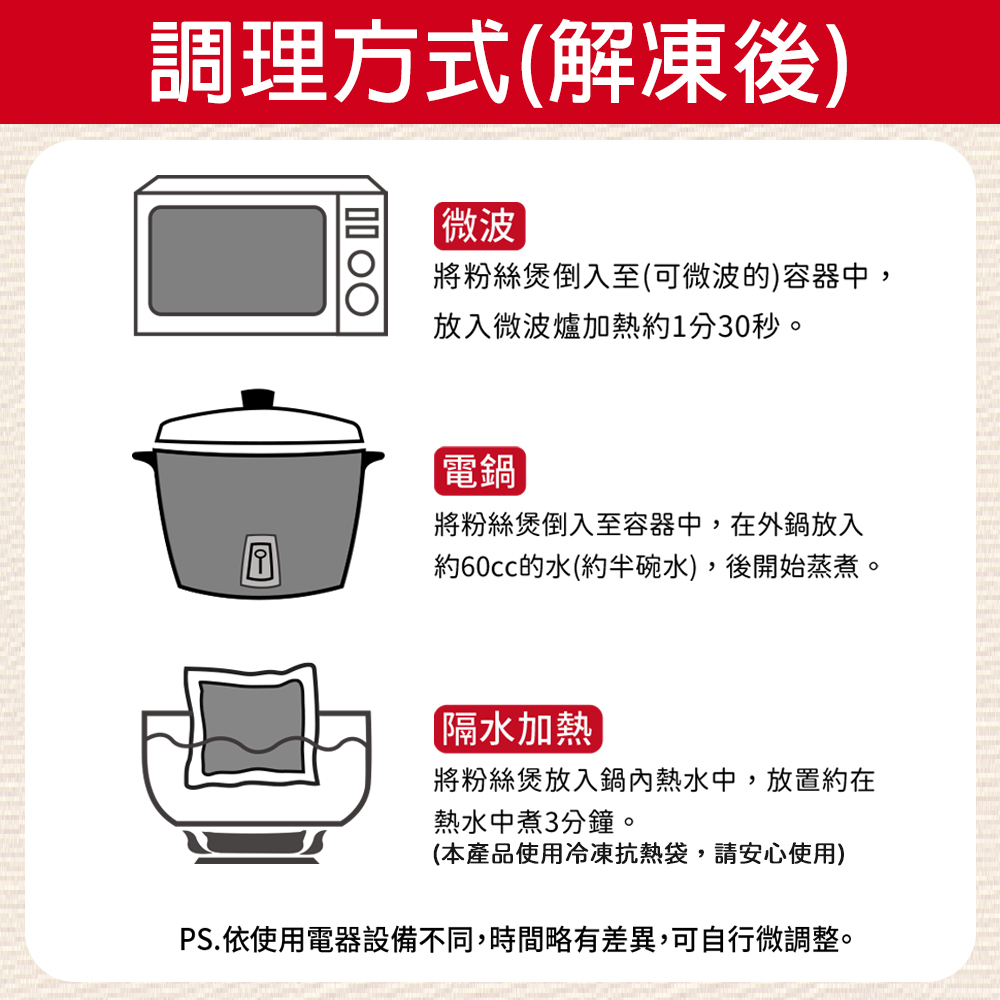 調理方式(解凍後)

微波
將粉絲煲倒入至(可微波的)容器中，放入微波爐加熱約1分30秒。

電鍋
將粉絲煲倒入至容器中，在外鍋放入約60cc的水(約半碗水)，後開始蒸煮。

隔水加熱
將粉絲煲放入鍋內熱水中，放置約在熱水中煮3分鐘。
(本產品使用冷凍抗熱袋，請安心使用)

PS.依使用電器設備不同，時間略有差異，可自行微調整。