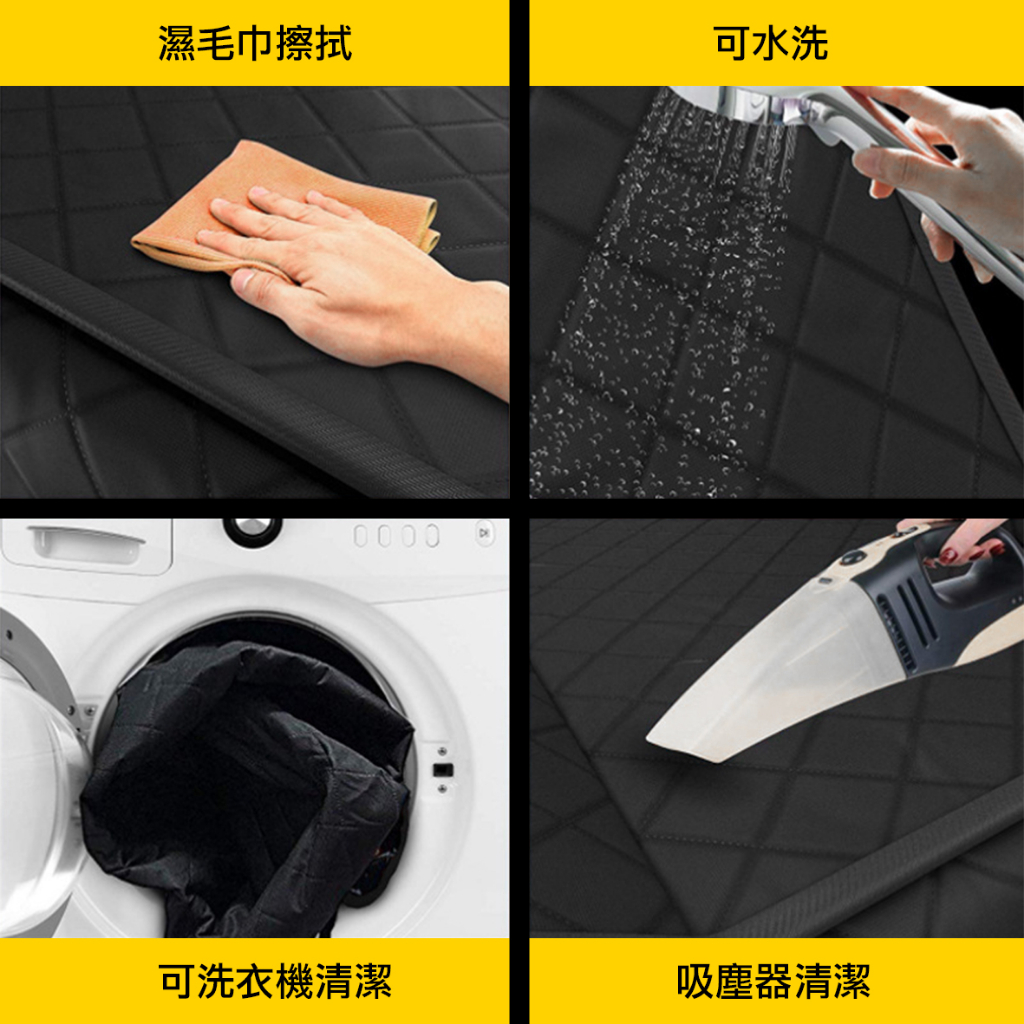 濕毛巾擦拭

可水洗

可洗衣機清潔

吸塵器清潔