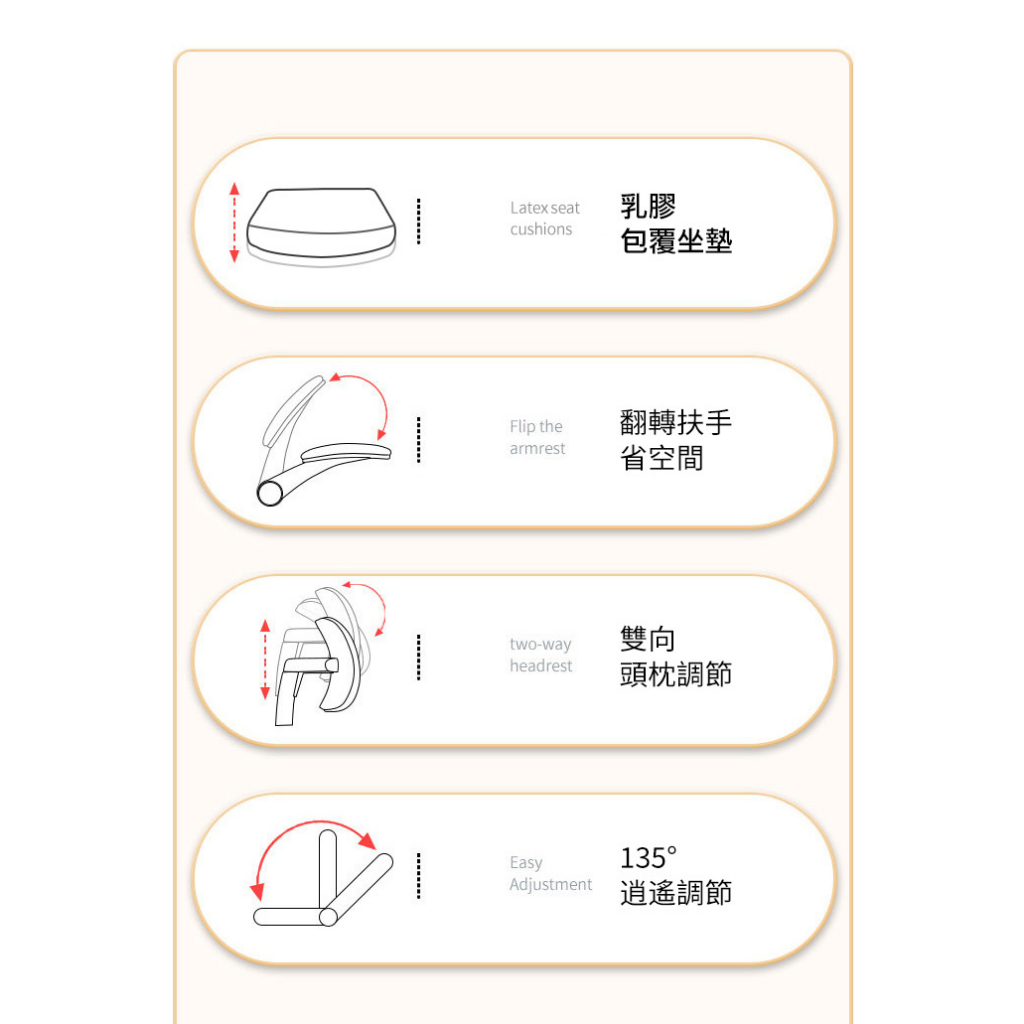 Latex seat cushions

乳膠
包覆坐墊

Flip the armrest

翻轉扶手
省空間

two-way headrest

雙向
頭枕調節

Easy Adjustment

135°
逍遙調節