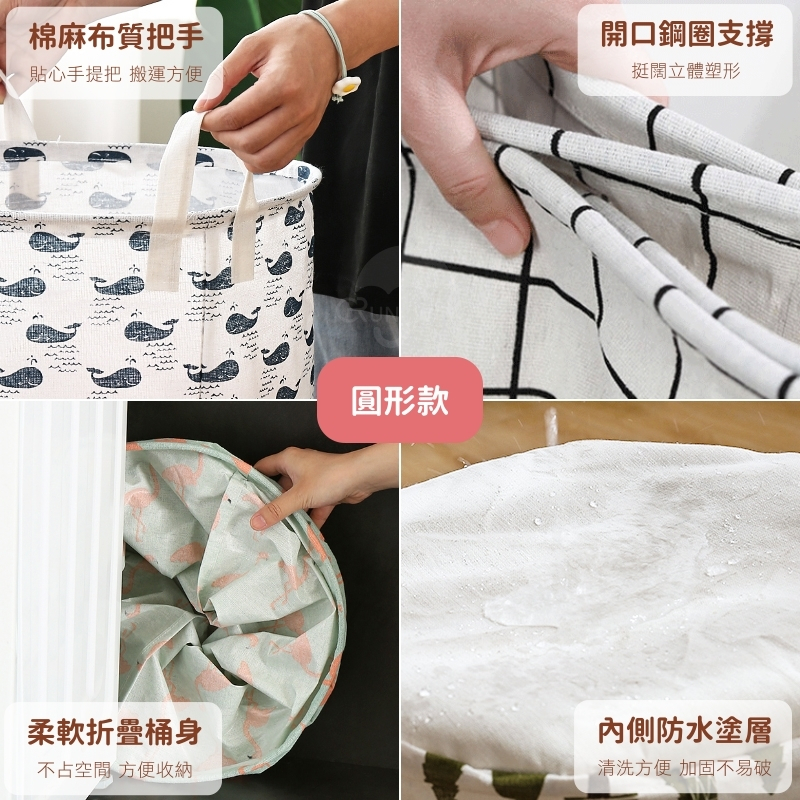 棉麻布質把手
貼心手提把 搬運方便

開口鋼圈支撐
挺闊立體塑形

圓形款

柔軟折疊桶身
不占空間 方便收納

內側防水塗層
清洗方便 加固不易破