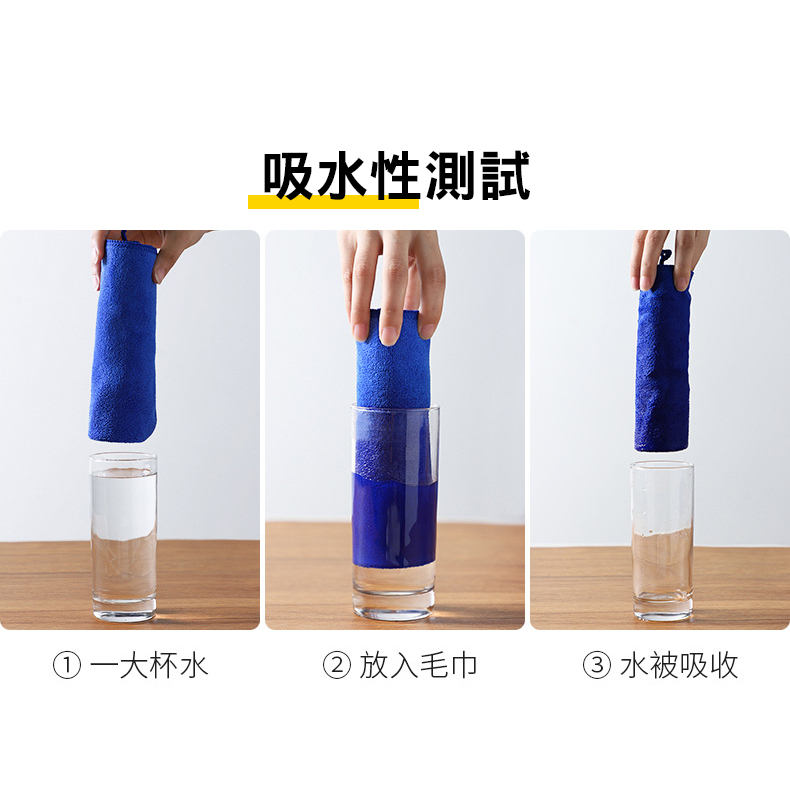 吸水性測試

① 一大杯水

② 放入毛巾

③ 水被吸收