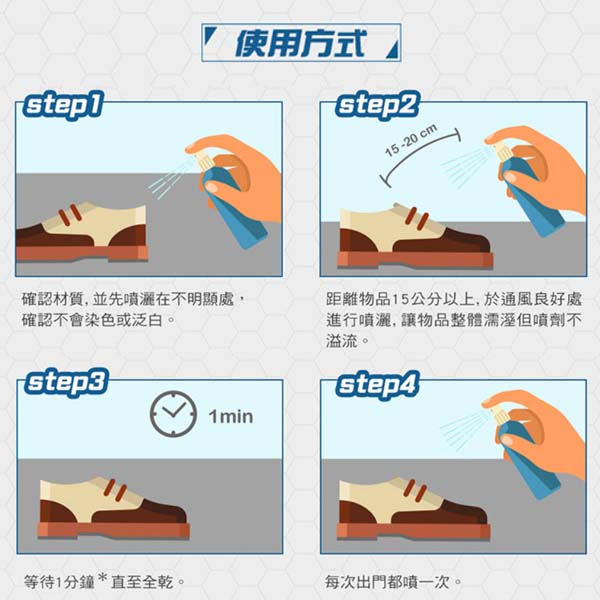 使用方式

step1

確認材質，並先噴灑在不明顯處，確認不會染色或泛白。

step2

15-20 cm

距離物品15公分以上，於通風良好處進行噴灑，讓物品整體濡溼但噴劑不溢流。

step3

1min

等待1分鐘＊直至全乾。

step4

每次出門都噴一次。