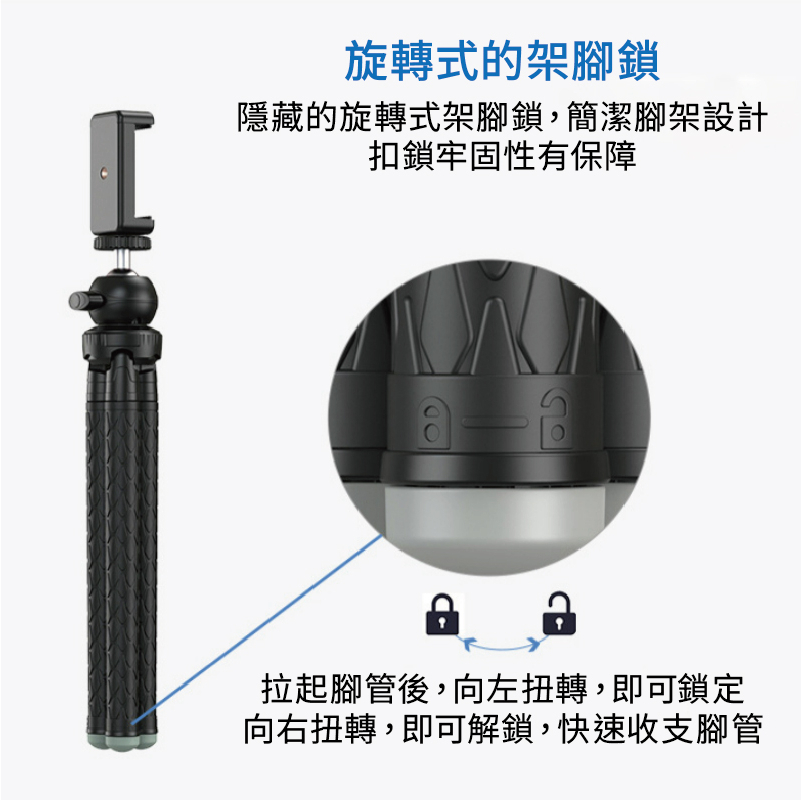 旋轉式的架腳鎖

隱藏的旋轉式架腳鎖，簡潔腳架設計
扣鎖牢固性有保障

拉起腳管後，向左扭轉，即可鎖定
向右扭轉，即可解鎖，快速收支腳管