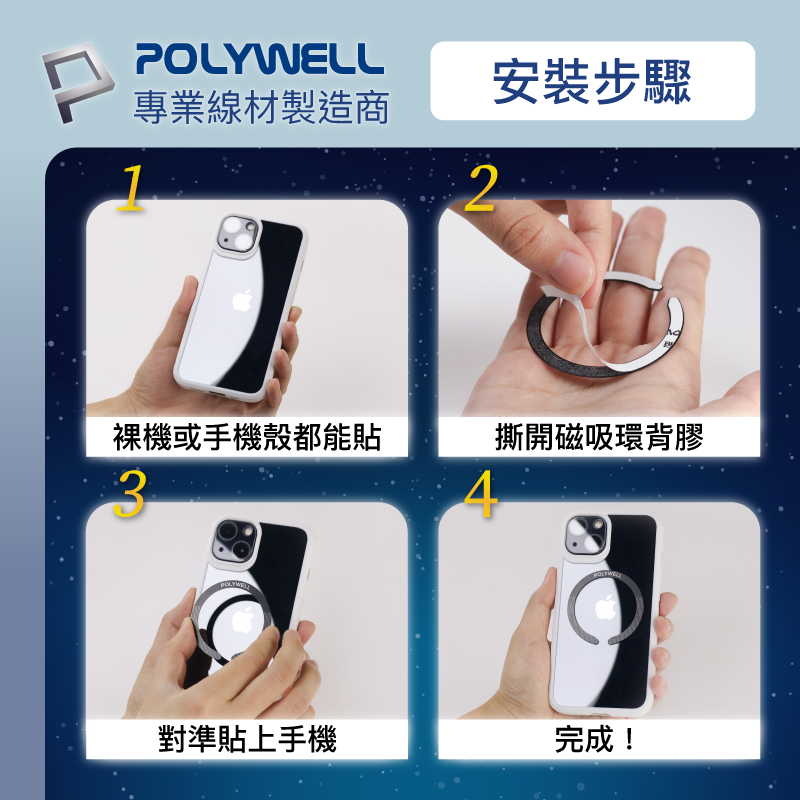 POLYWELL
專業線材製造商

安裝步驟

1

裸機或手機殼都能貼

2

撕開磁吸環背膠

3

POLYWELL

對準貼上手機

4

POLYWELL

完成！