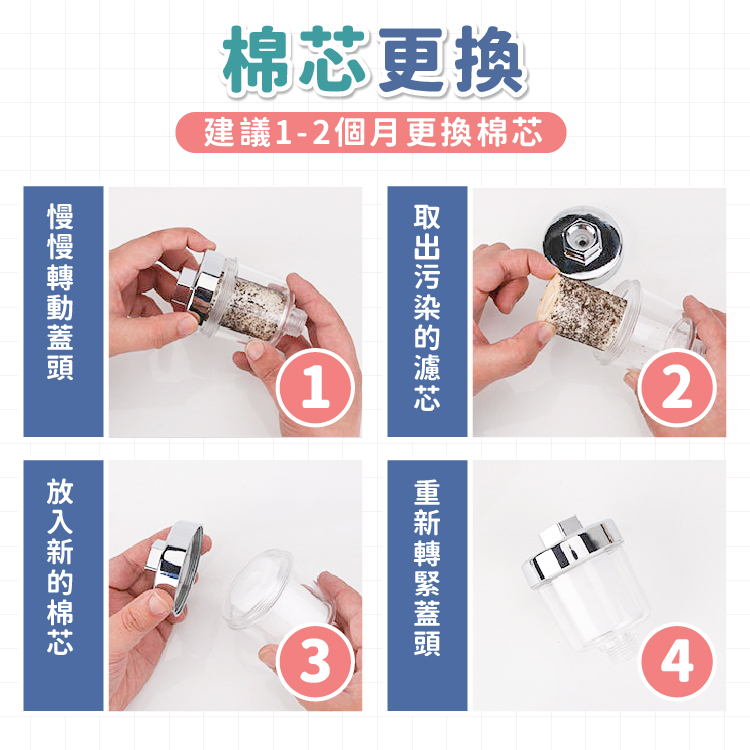 棉芯更換

建議1-2個月更換棉芯

慢慢轉動蓋頭

1

取出污染的濾芯

2

放入新的棉芯

3

重新轉緊蓋頭

4