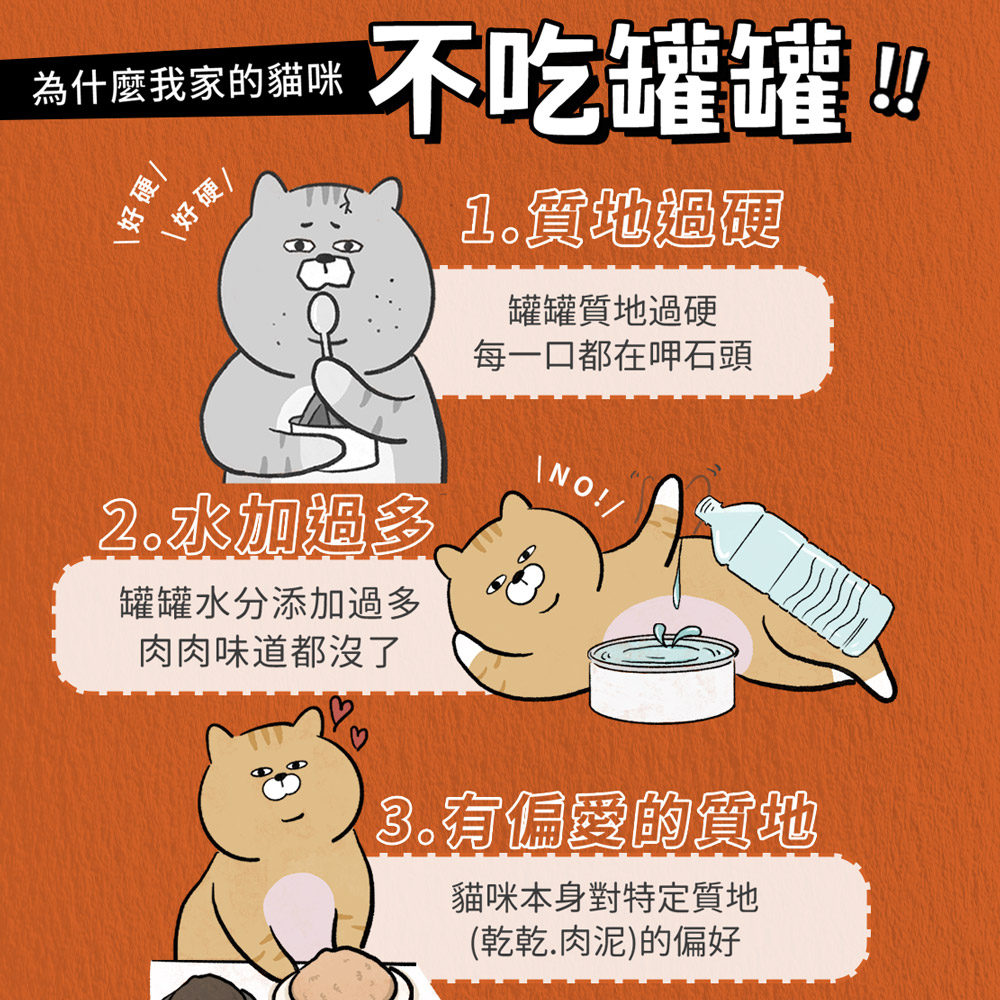 為什麼我家的貓咪 不吃罐罐!!

好硬 好硬

1.質地過硬

罐罐質地過硬
每一口都在呷石頭

NO!

2.水加過多

罐罐水分添加過多
肉肉味道都沒了

3.有偏愛的質地

貓咪本身對特定質地
(乾乾.肉泥)的偏好