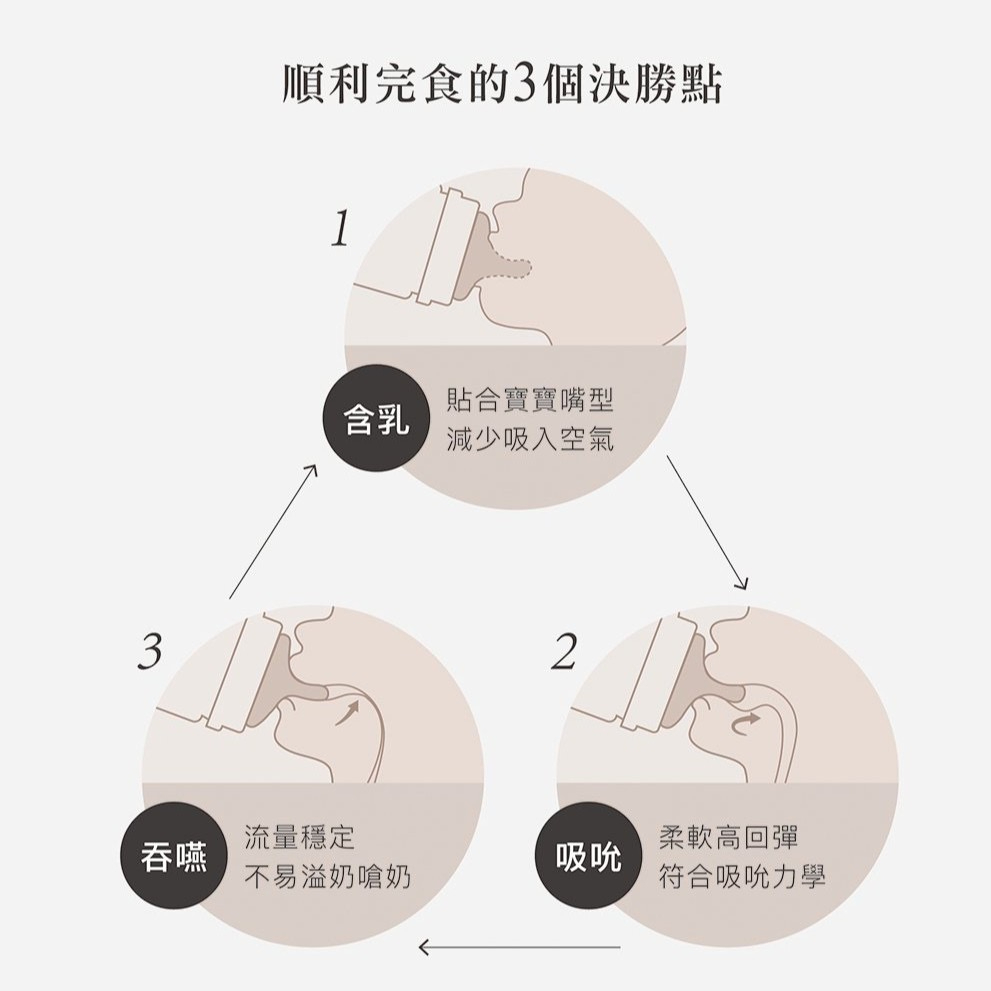 順利完食的3個決勝點

1

含乳

貼合寶寶嘴型
減少吸入空氣

2

吸吮

柔軟高回彈
符合吸吮力學

3

吞嚥

流量穩定
不易溢奶嗆奶