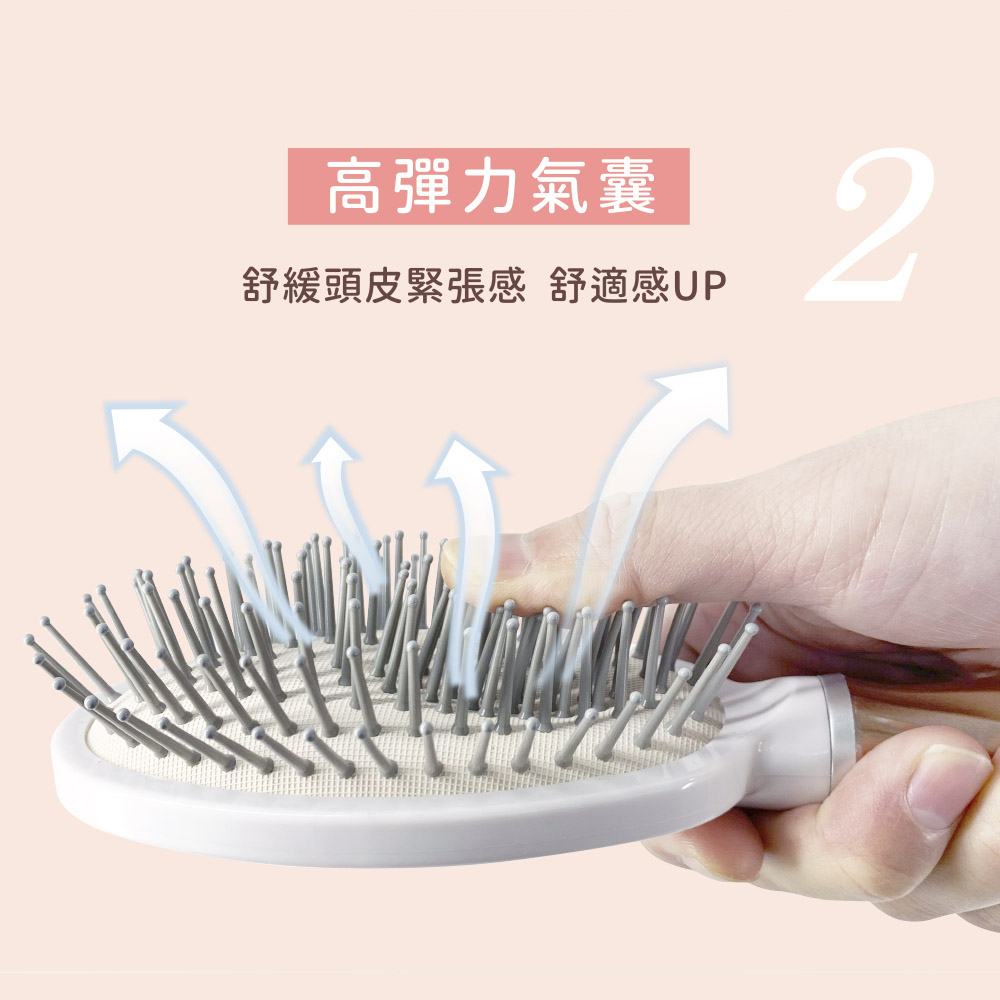 高彈力氣囊

2

舒緩頭皮緊張感 舒適感UP