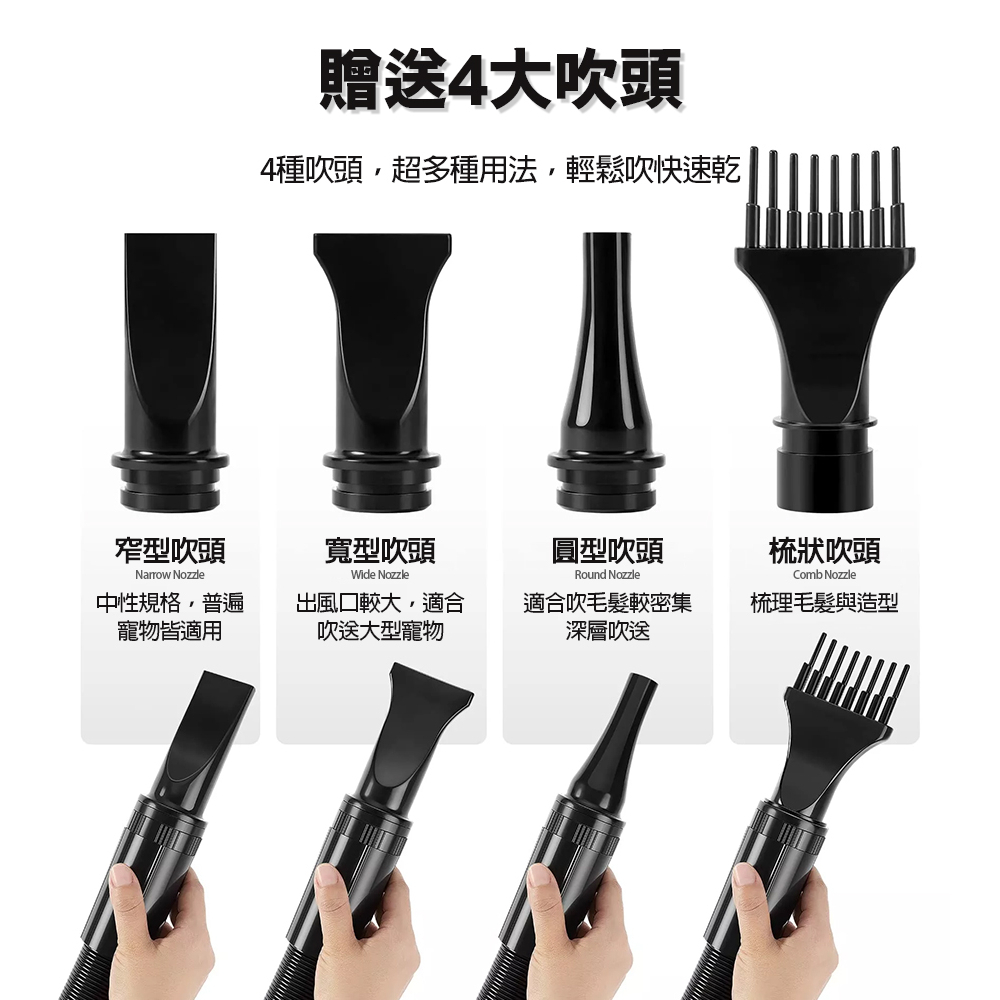 贈送4大吹頭

4種吹頭，超多種用法，輕鬆吹快速乾

窄型吹頭
Narrow Nozzle
中性規格，普遍寵物皆適用

寬型吹頭
Wide Nozzle
出風口較大，適合吹送大型寵物

圓型吹頭
Round Nozzle
適合吹毛髮較密集深層吹送

梳狀吹頭
Comb Nozzle
梳理毛髮與造型