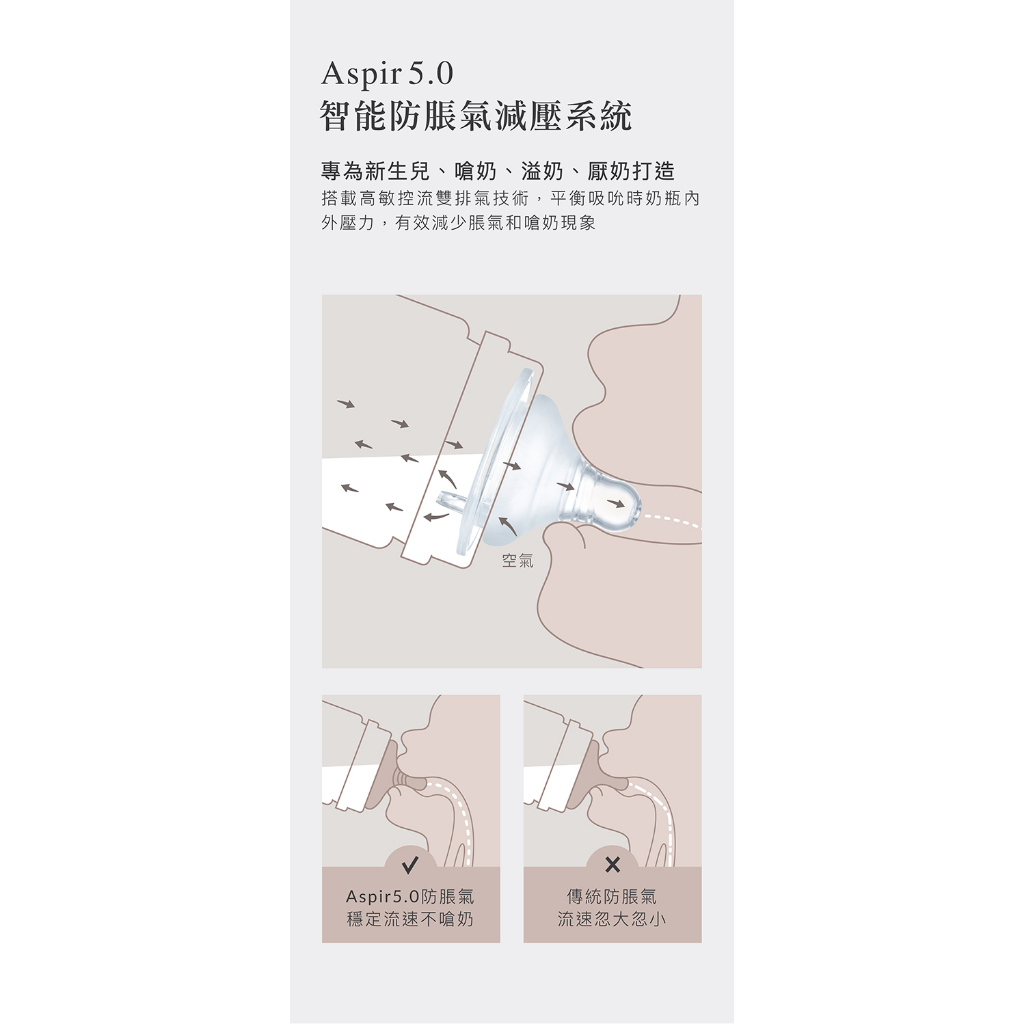 Aspir 5.0
智能防脹氣減壓系統

專為新生兒、嗆奶、溢奶、厭奶打造
搭載高敏控流雙排氣技術，平衡吸吮時奶瓶內外壓力，有效減少脹氣和嗆奶現象

空氣

✓
Aspir5.0防脹氣
穩定流速不嗆奶

✕
傳統防脹氣
流速忽大忽小