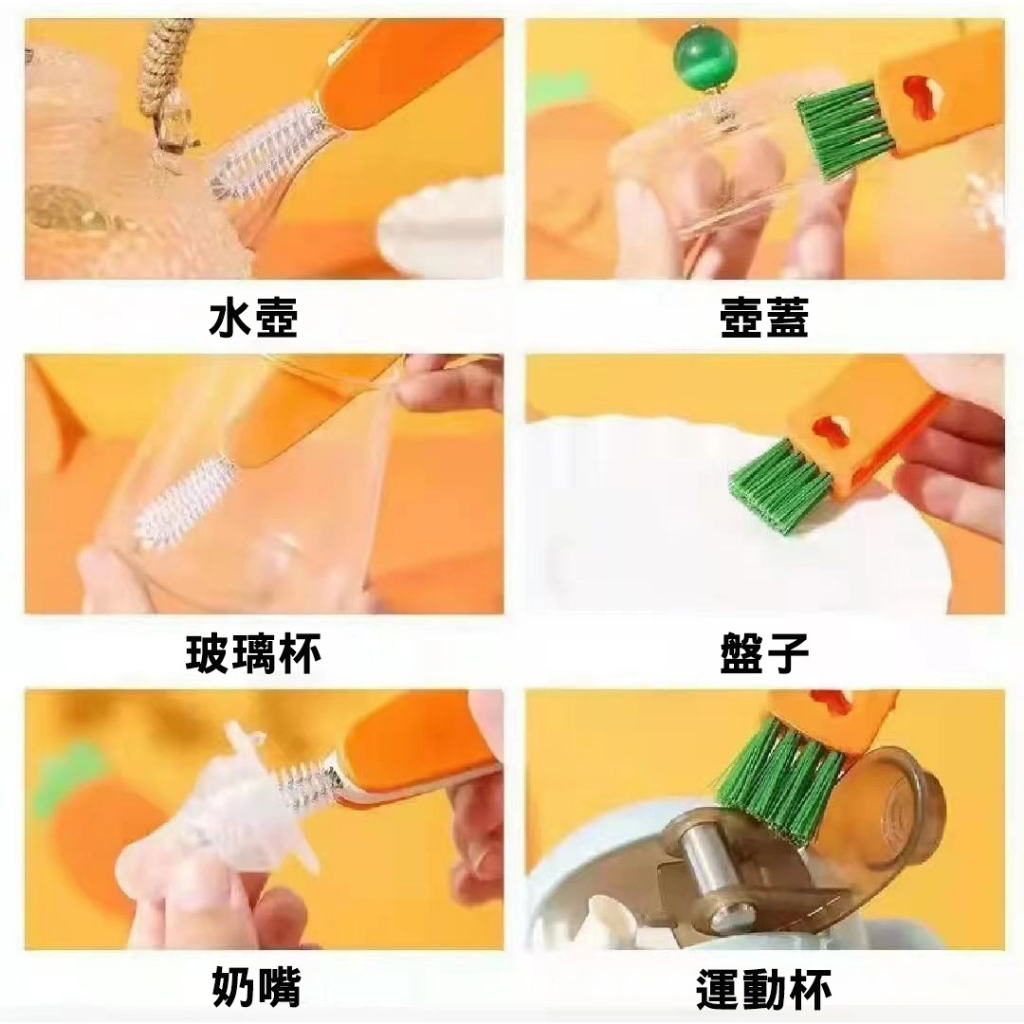 水壺

壺蓋

玻璃杯

盤子

奶嘴

運動杯