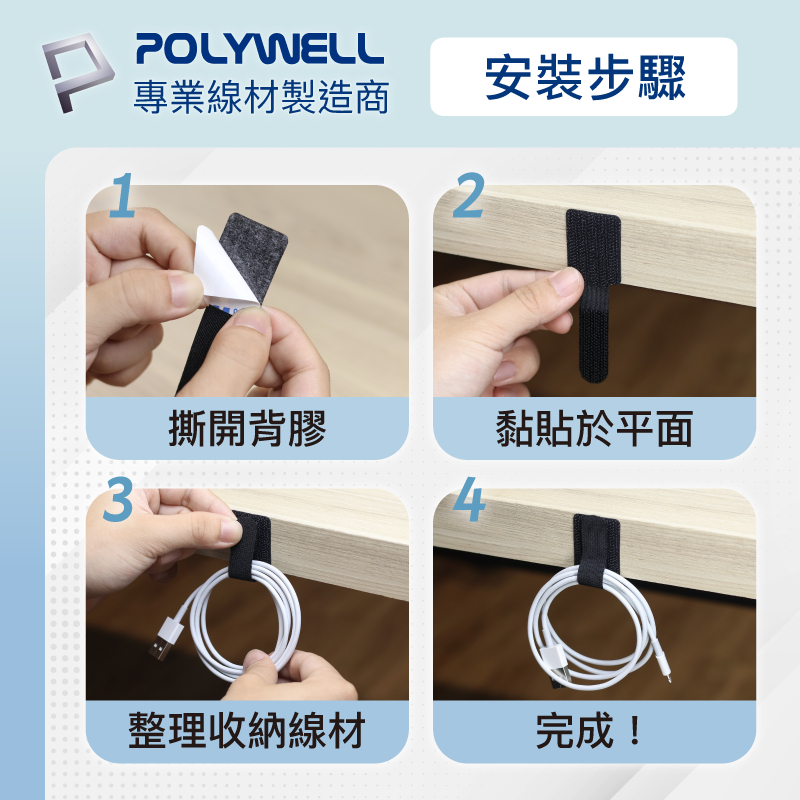 POLYWELL
專業線材製造商

安裝步驟

1
撕開背膠

2
黏貼於平面

3
整理收納線材

4
完成！