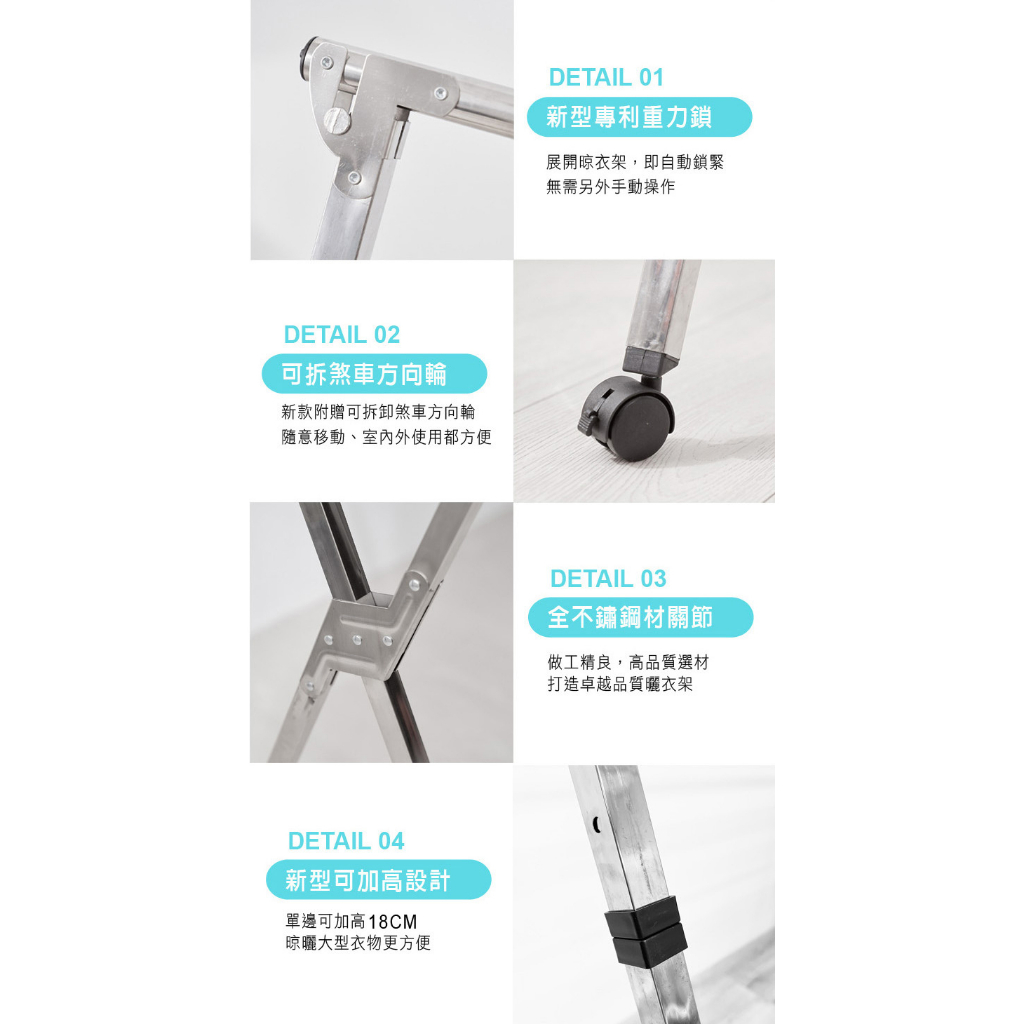 DETAIL 01
新型專利重力鎖

展開晾衣架，即自動鎖緊
無需另外手動操作

DETAIL 02
可拆煞車方向輪

新款附贈可拆卸煞車方向輪
隨意移動、室內外使用都方便

DETAIL 03
全不鏽鋼材關節

做工精良，高品質選材
打造卓越品質曬衣架

DETAIL 04
新型可加高設計

單邊可加高18CM
晾曬大型衣物更方便