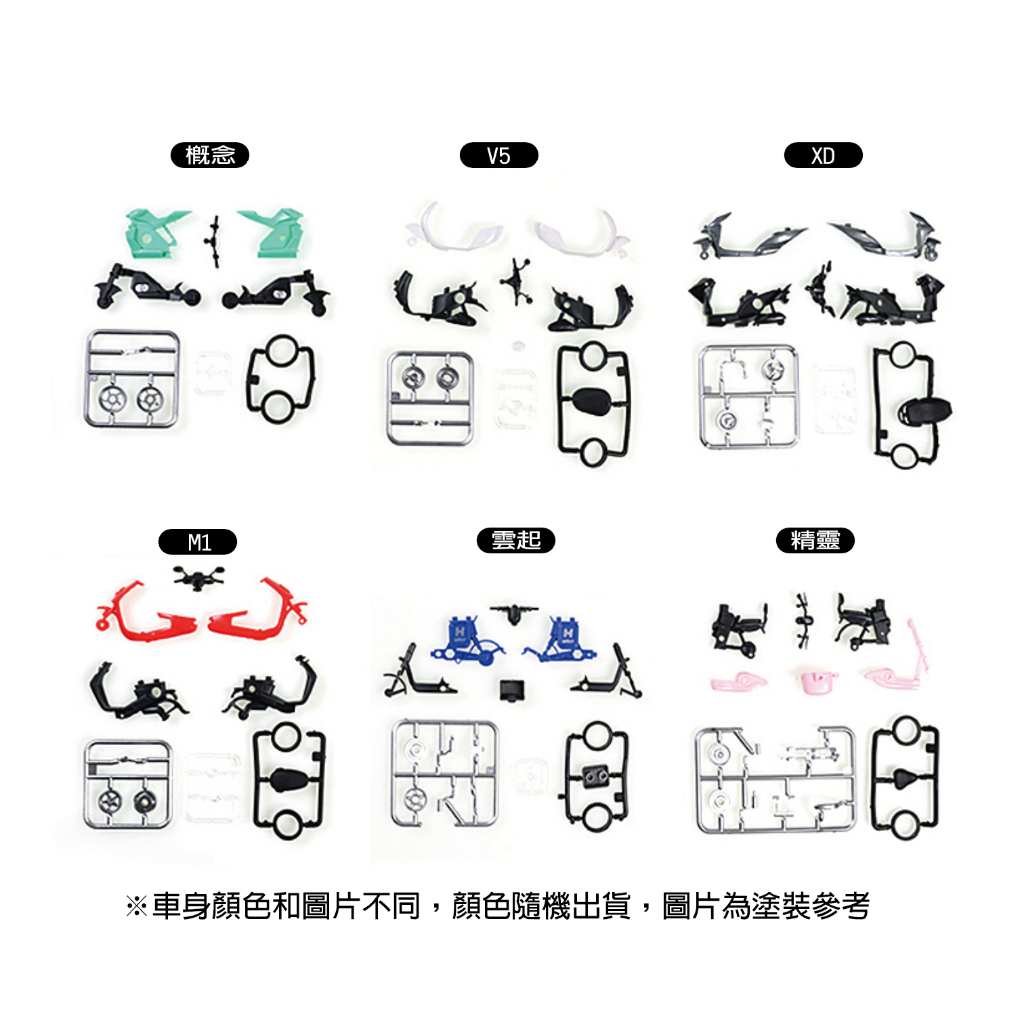 概念

V5

XD

M1

雲起

精靈

※車身顏色和圖片不同，顏色隨機出貨，圖片為塗裝參考