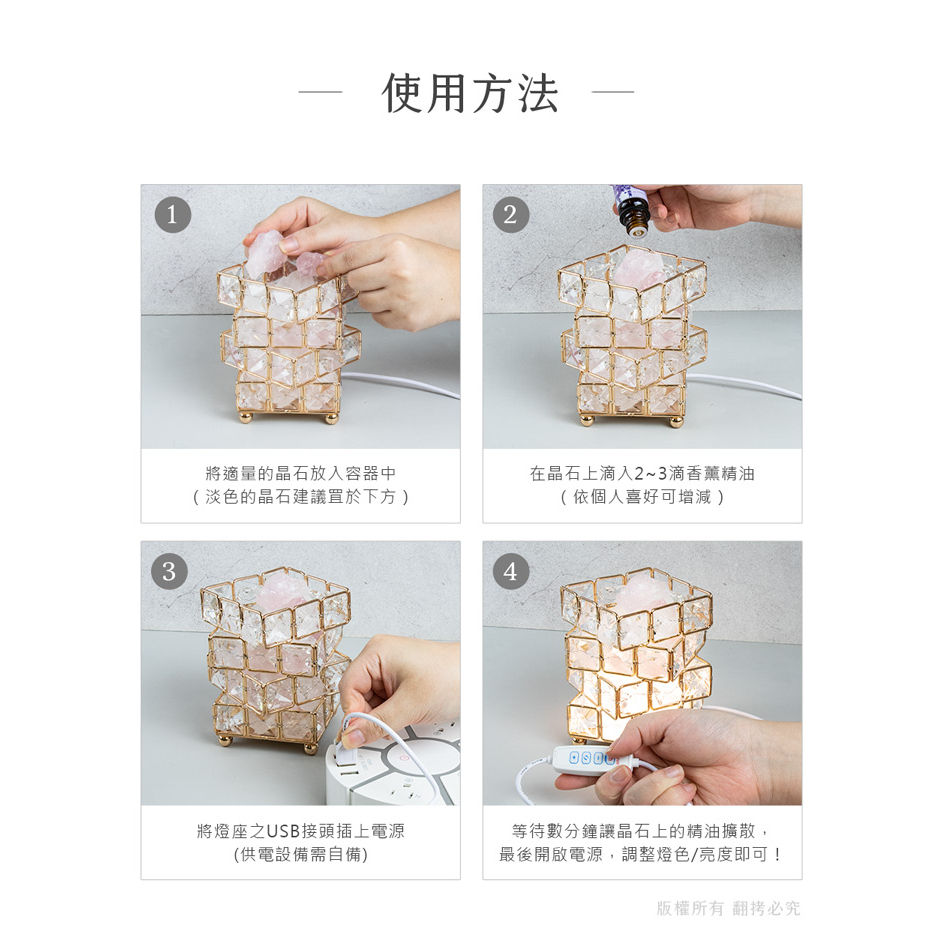 — 使用方法 —

1

將適量的晶石放入容器中
( 淡色的晶石建議置於下方 )

2

在晶石上滴入2~3滴香薰精油
( 依個人喜好可增減 )

3

將燈座之USB接頭插上電源
(供電設備需自備)

4

等待數分鐘讓晶石上的精油擴散，
最後開啟電源，調整燈色/亮度即可！

版權所有 翻拷必究