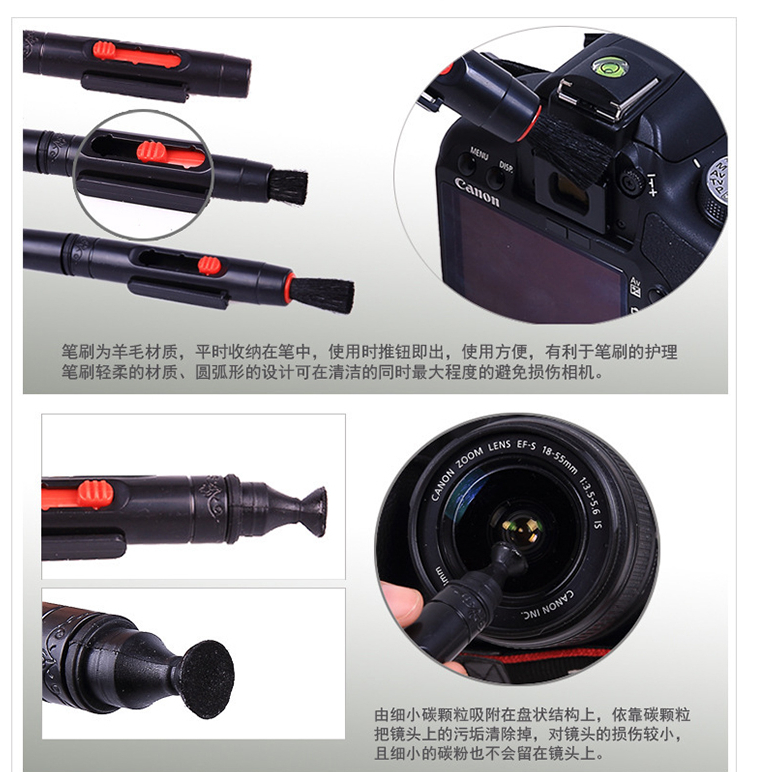 MENU
DISP.
Canon

笔刷为羊毛材质，平时收纳在笔中，使用时推钮即出，使用方便，有利于笔刷的护理
笔刷轻柔的材质、圆弧形的设计可在清洁的同时最大程度的避免损伤相机。

CANON ZOOM LENS EF-S 18-55mm 1:3.5-5.6 IS
CANON INC.

由细小碳颗粒吸附在盘状结构上，依靠碳颗粒把镜头上的污垢清除掉，对镜头的损伤较小，且细小的碳粉也不会留在镜头上。